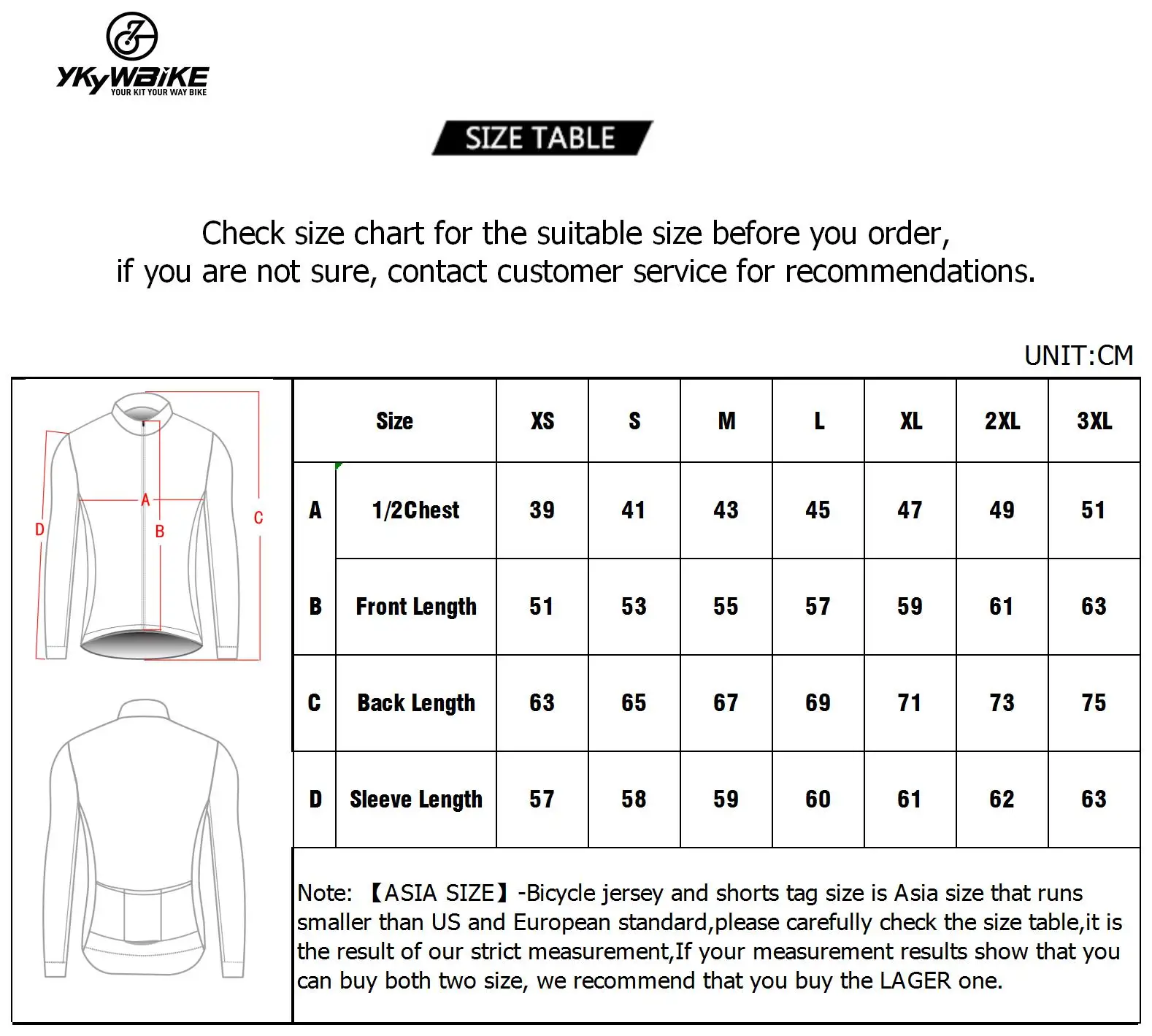 YKYWBIKE
YOUR KIT YOUR WAY BIKE

SIZE TABLE

Check size chart for the suitable size before you order, if you are not sure, contact customer service for recommendations.

UNIT:CM

A
B
C
D

| | Size | XS | S | M | L | XL | 2XL | 3XL |
|---|---|---|---|---|---|---|---|---|
| A | 1/2Chest | 39 | 41 | 43 | 45 | 47 | 49 | 51 |
| B | Front Length | 51 | 53 | 55 | 57 | 59 | 61 | 63 |
| C | Back Length | 63 | 65 | 67 | 69 | 71 | 73 | 75 |
| D | Sleeve Length | 57 | 58 | 59 | 60 | 61 | 62 | 63 |

Note: 【ASIA SIZE】-Bicycle jersey and shorts tag size is Asia size that runs smaller than US and European standard,please carefully check the size table,it is the result of our strict measurement,If your measurement results show that you can buy both two size, we recommend that you buy the LAGER one.