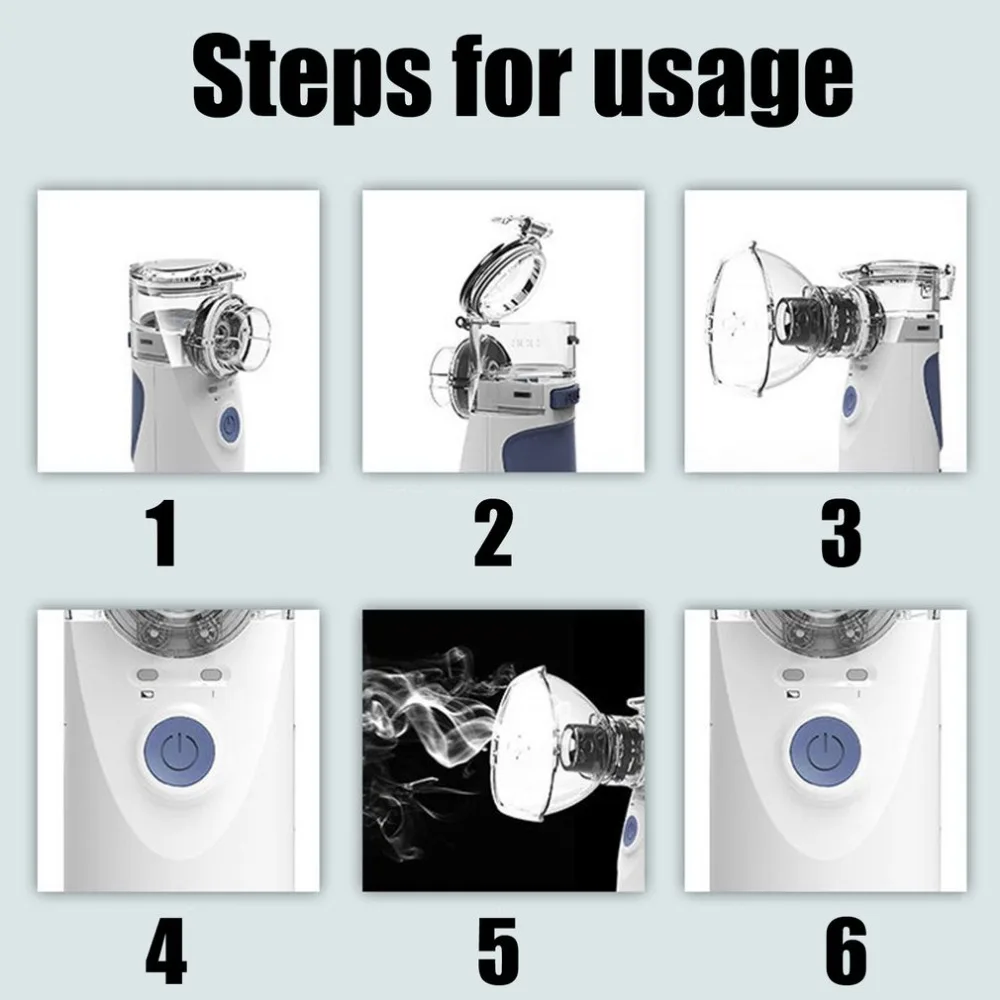 Steps for usage

1

2

3

4

5

6