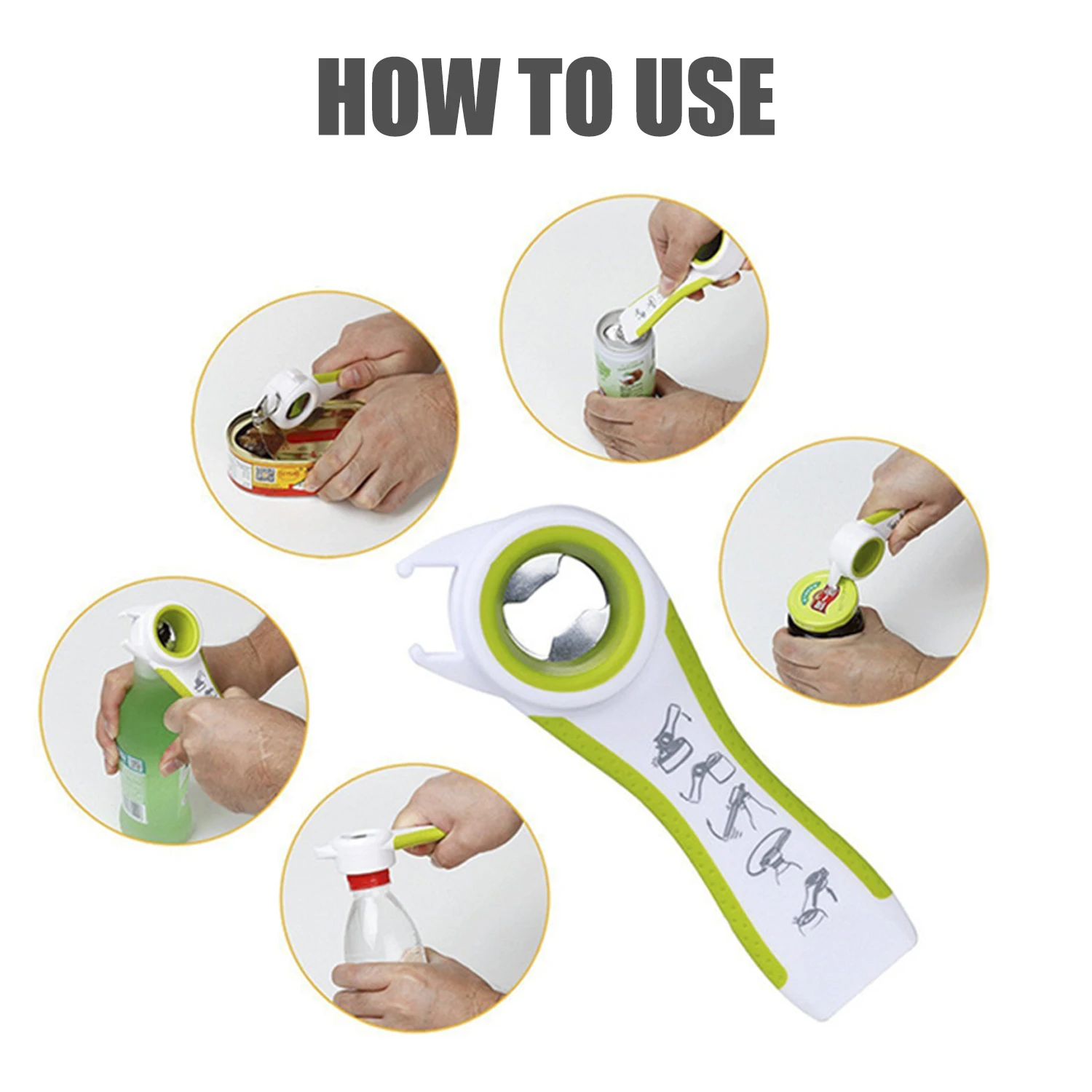 HOW TO USE