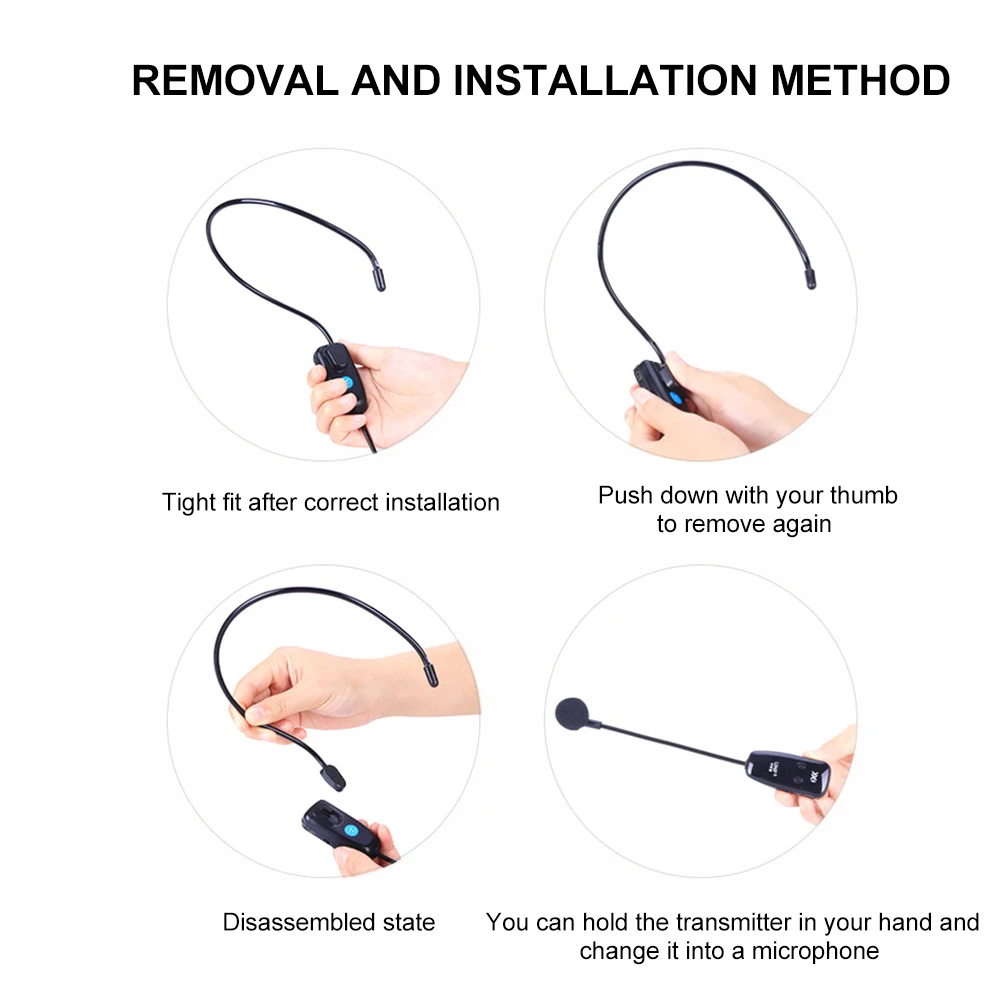 REMOVAL AND INSTALLATION METHOD

Tight fit after correct installation

Push down with your thumb to remove again

Disassembled state

You can hold the transmitter in your hand and change it into a microphone