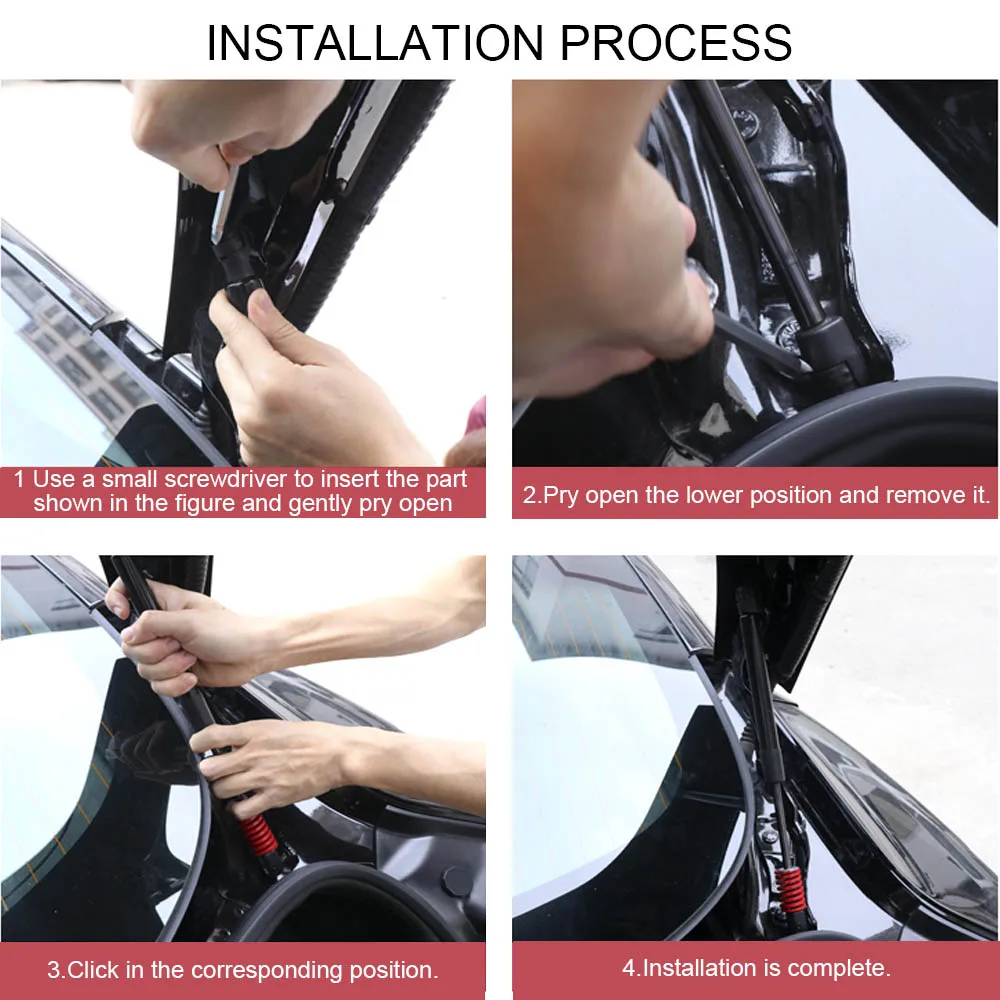 INSTALLATION PROCESS

1 Use a small screwdriver to insert the part shown in the figure and gently pry open

2.Pry open the lower position and remove it.

3.Click in the corresponding position.

4.Installation is complete.