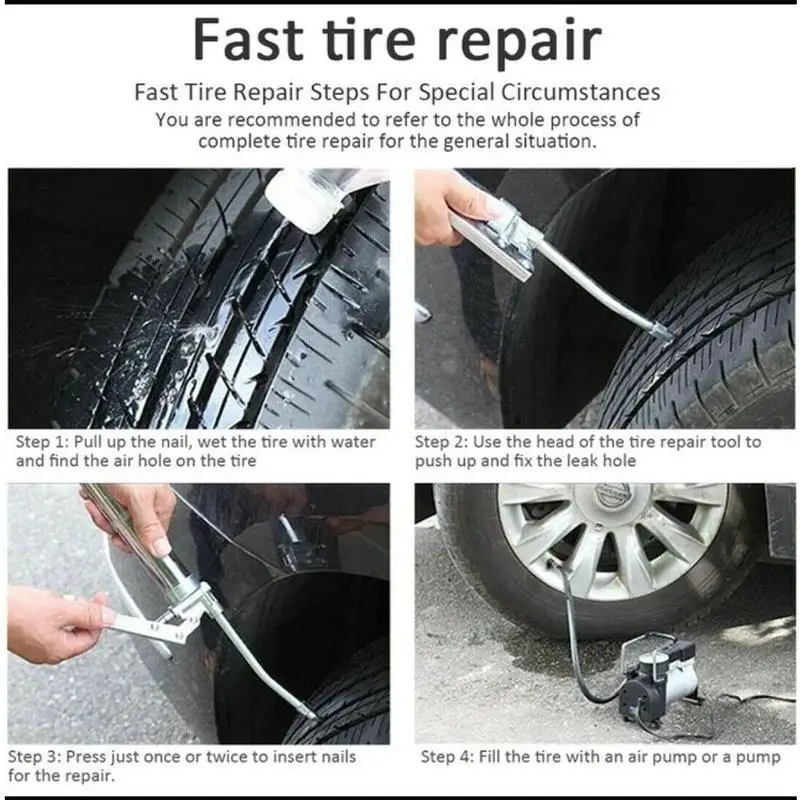 Fast tire repair

Fast Tire Repair Steps For Special Circumstances
You are recommended to refer to the whole process of complete tire repair for the general situation.

Step 1: Pull up the nail, wet the tire with water and find the air hole on the tire

Step 2: Use the head of the tire repair tool to push up and fix the leak hole

Step 3: Press just once or twice to insert nails for the repair.

Step 4: Fill the tire with an air pump or a pump