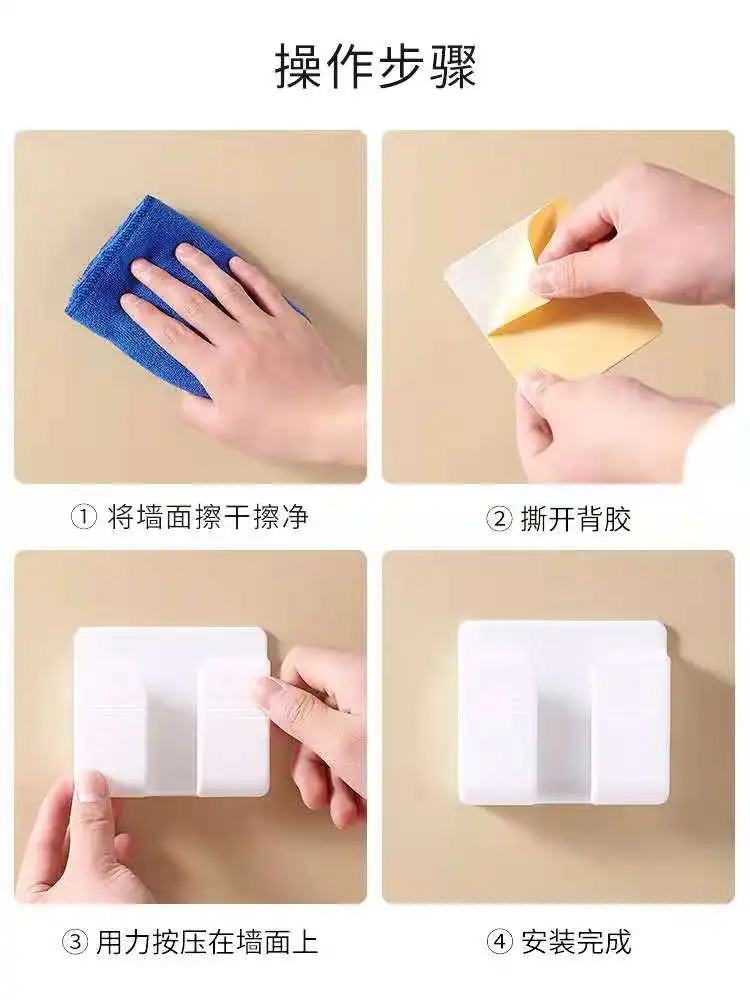 操作步骤

① 将墙面擦干擦净

② 撕开背胶

③ 用力按压在墙面上

④ 安装完成