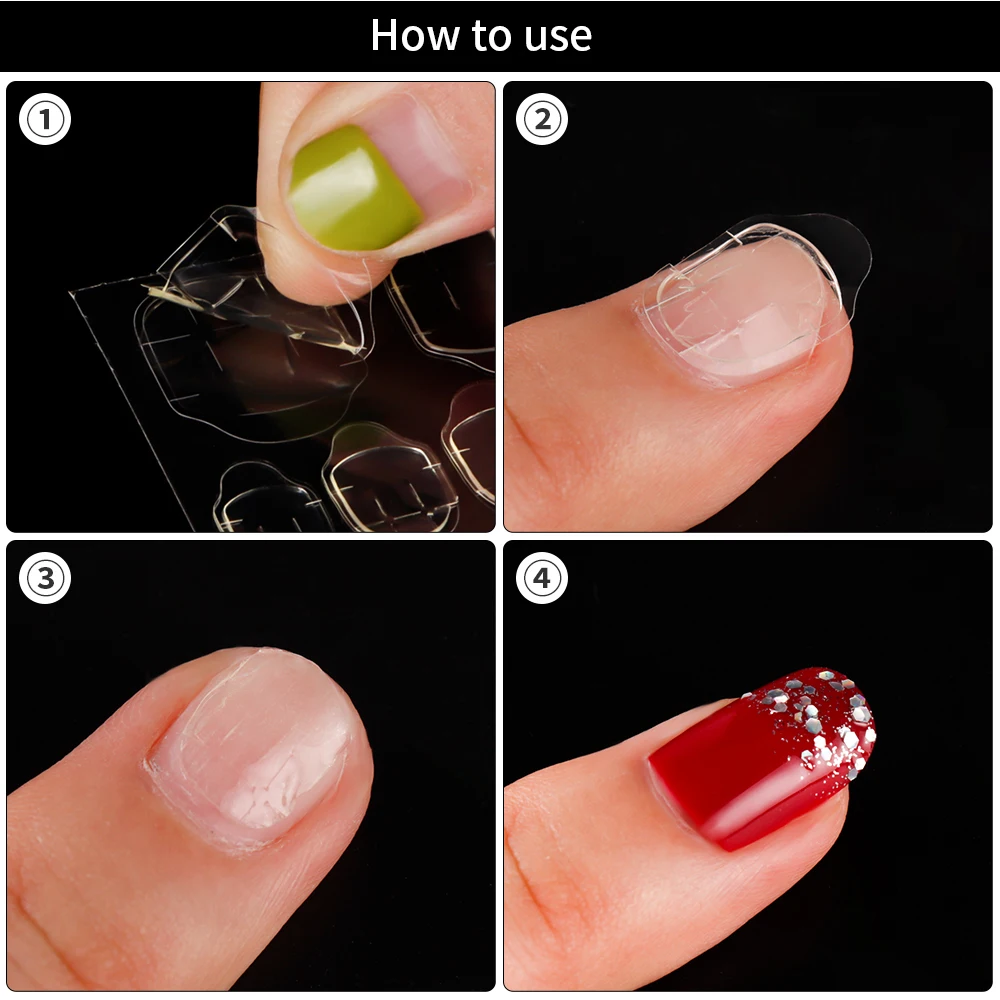 How to use

①

②

③

④