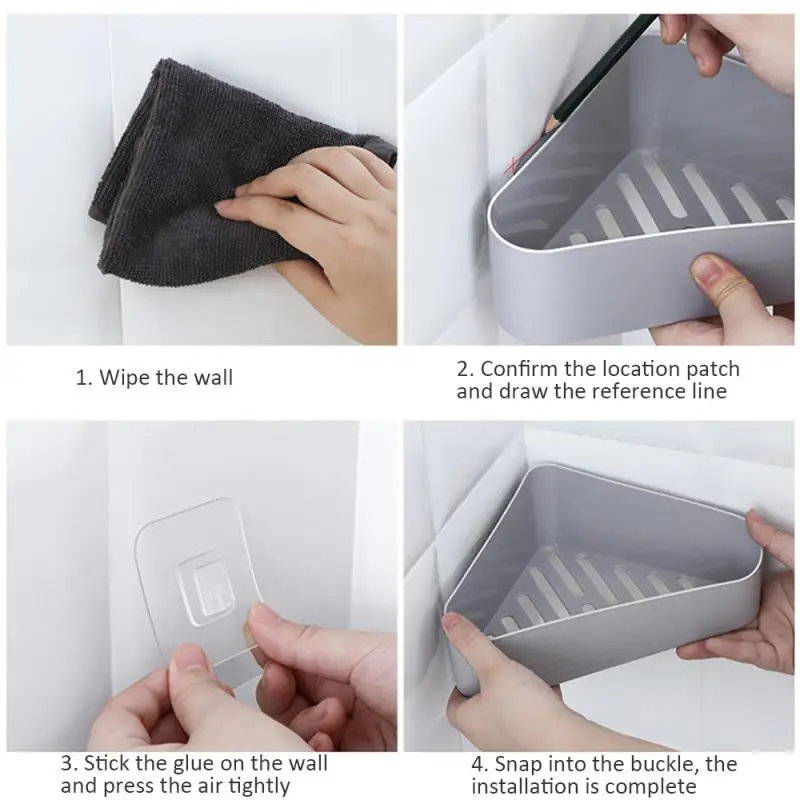 1. Wipe the wall

2. Confirm the location patch and draw the reference line

3. Stick the glue on the wall and press the air tightly

4. Snap into the buckle, the installation is complete