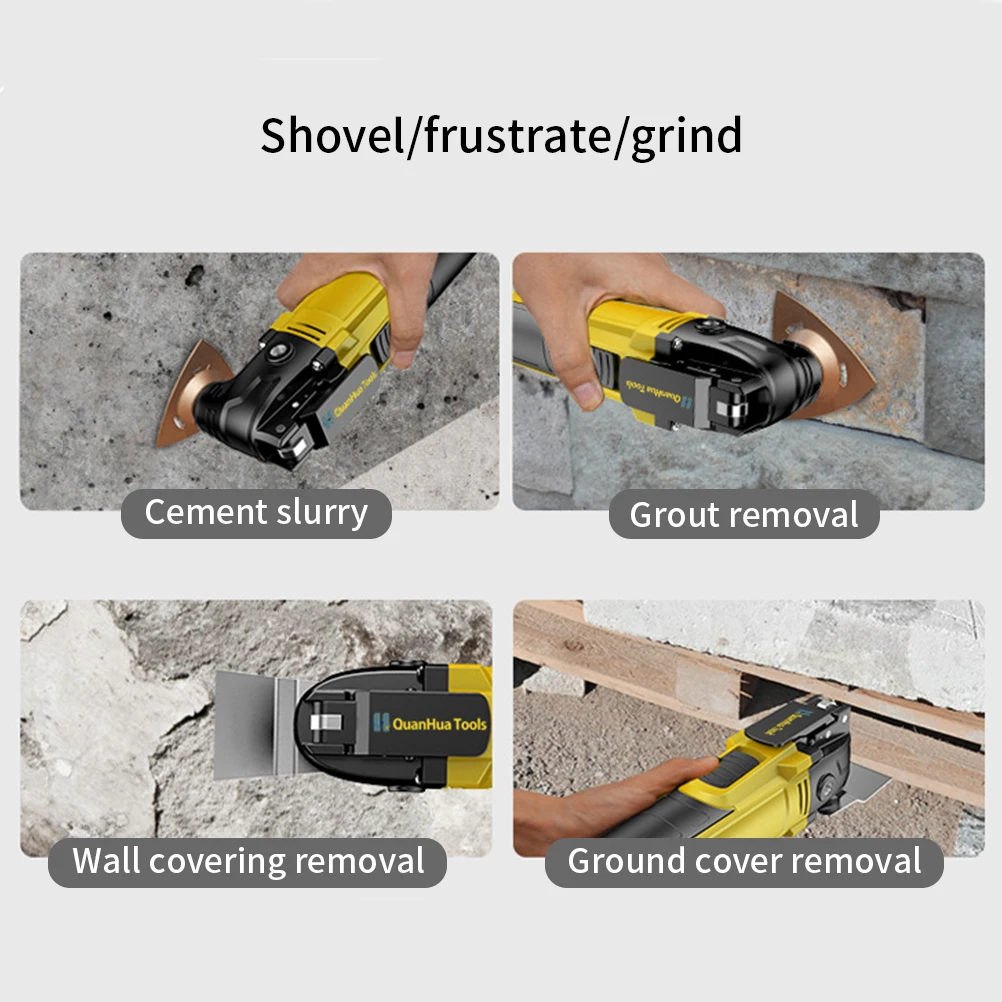 Shovel/frustrate/grind

QuanHua Tools

Cement slurry

QuanHua Tools

Grout removal

QuanHua Tools

Wall covering removal

QuanHua Tools

Ground cover removal