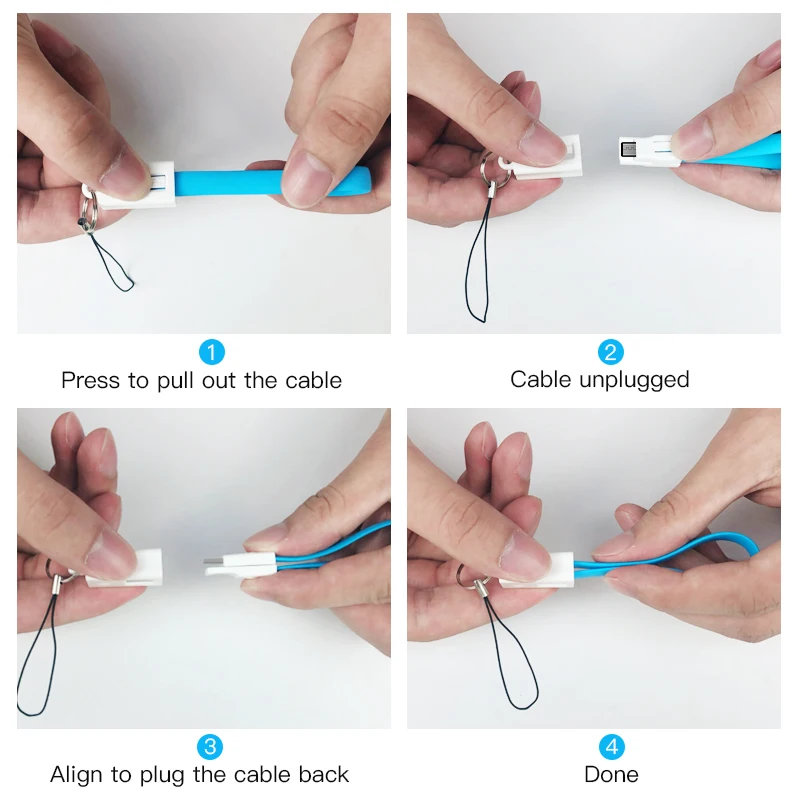 1
Press to pull out the cable

2
Cable unplugged

3
Align to plug the cable back

4
Done