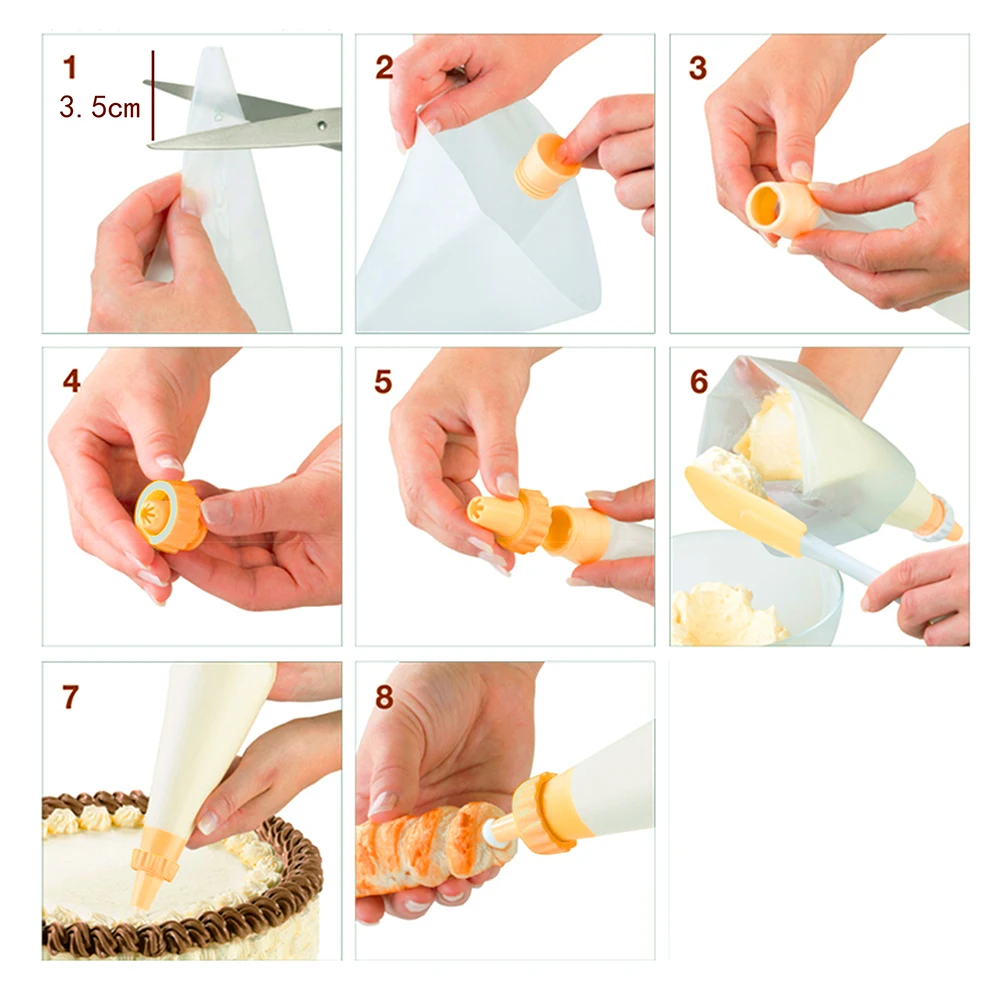 1
3.5cm

2

3

4

5

6

7

8