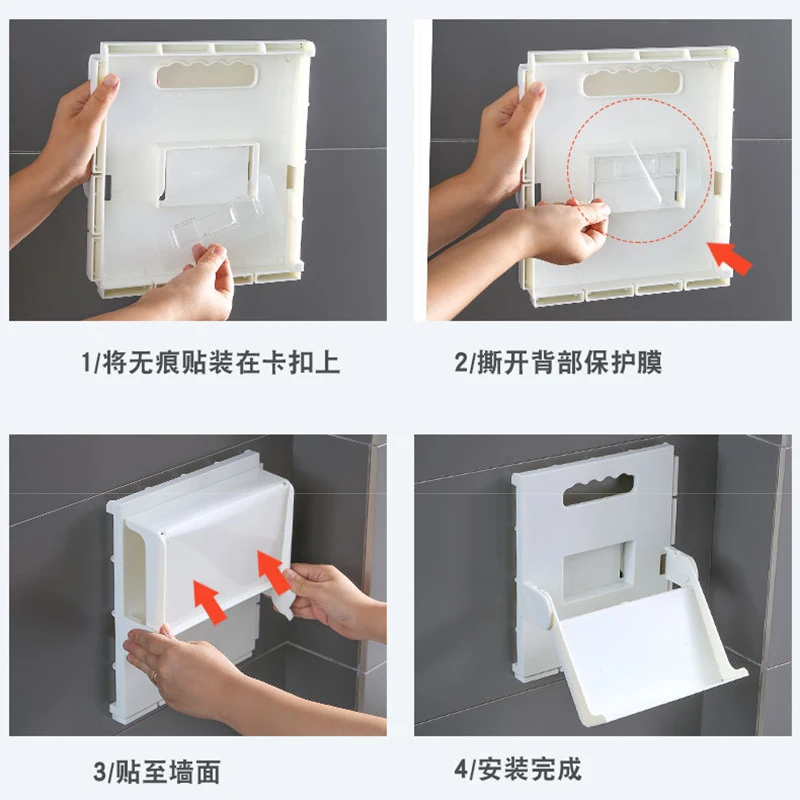 1/将无痕贴装在卡扣上

2/撕开背部保护膜

3/贴至墙面

4/安装完成