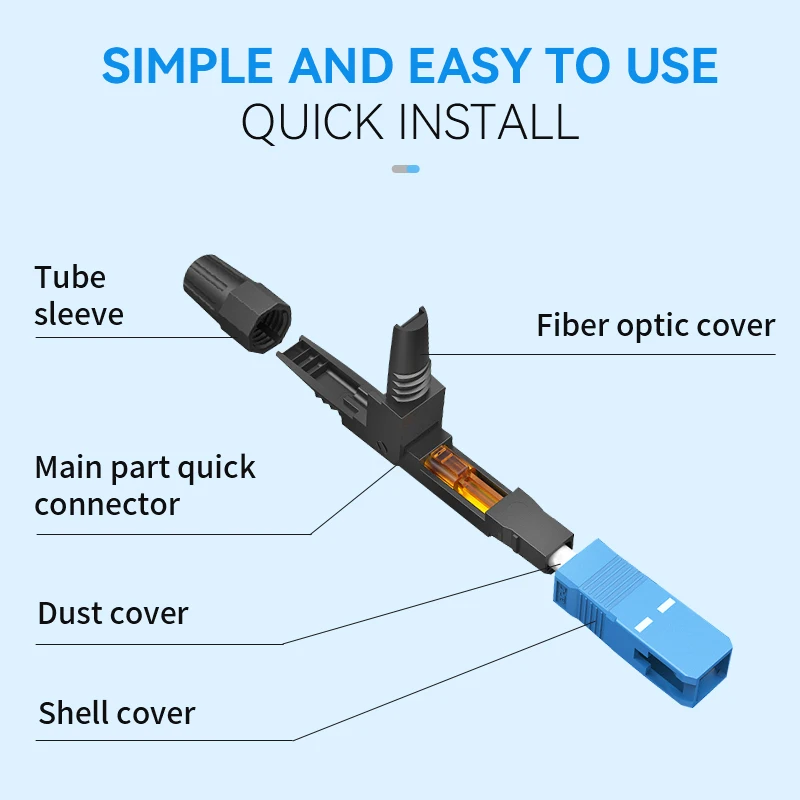 SIMPLE AND EASY TO USE
QUICK INSTALL

Tube sleeve

Fiber optic cover

Main part quick connector

Dust cover

Shell cover