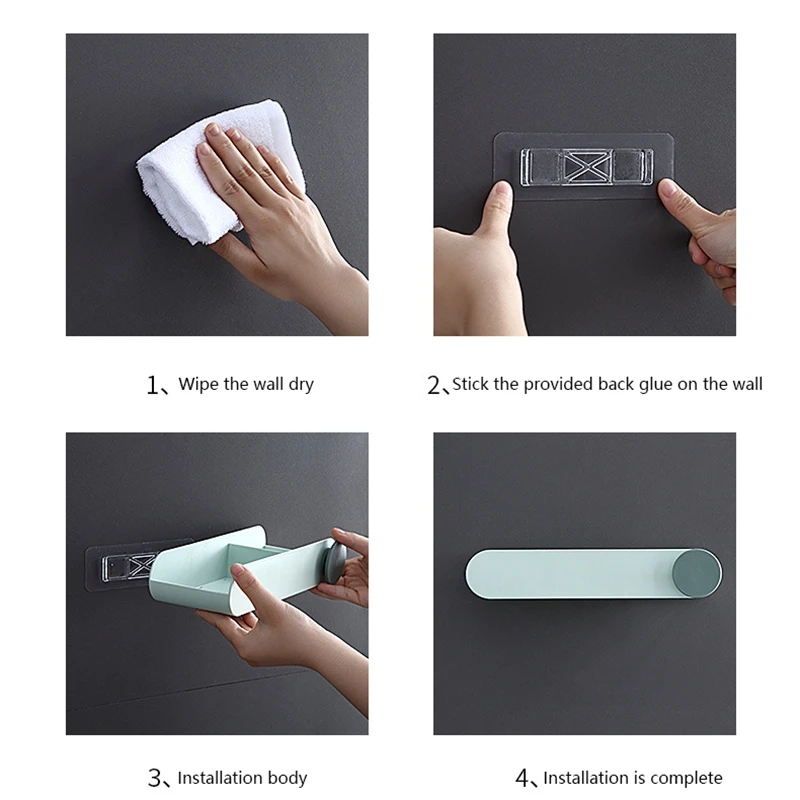 1、Wipe the wall dry

2、Stick the provided back glue on the wall

3、Installation body

4、Installation is complete