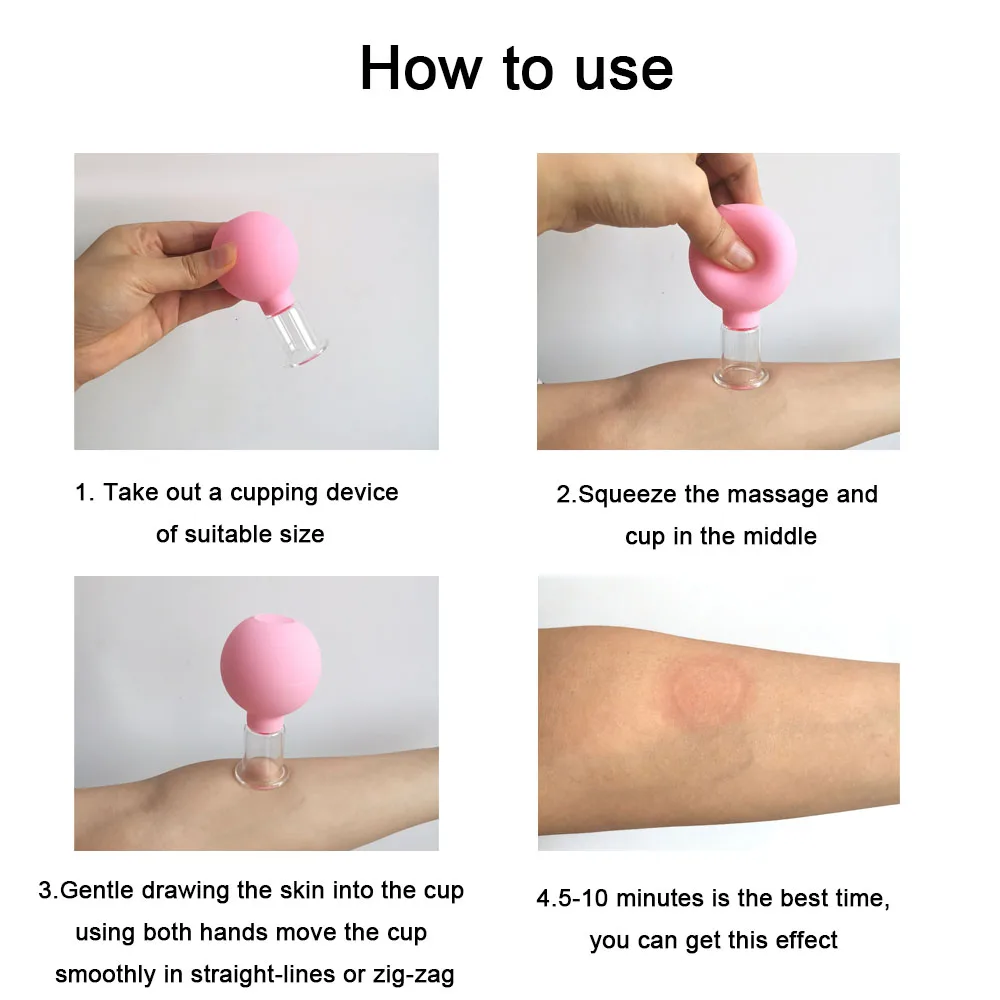 How to use

1. Take out a cupping device of suitable size

2.Squeeze the massage and cup in the middle

3.Gentle drawing the skin into the cup using both hands move the cup smoothly in straight-lines or zig-zag

4.5-10 minutes is the best time, you can get this effect