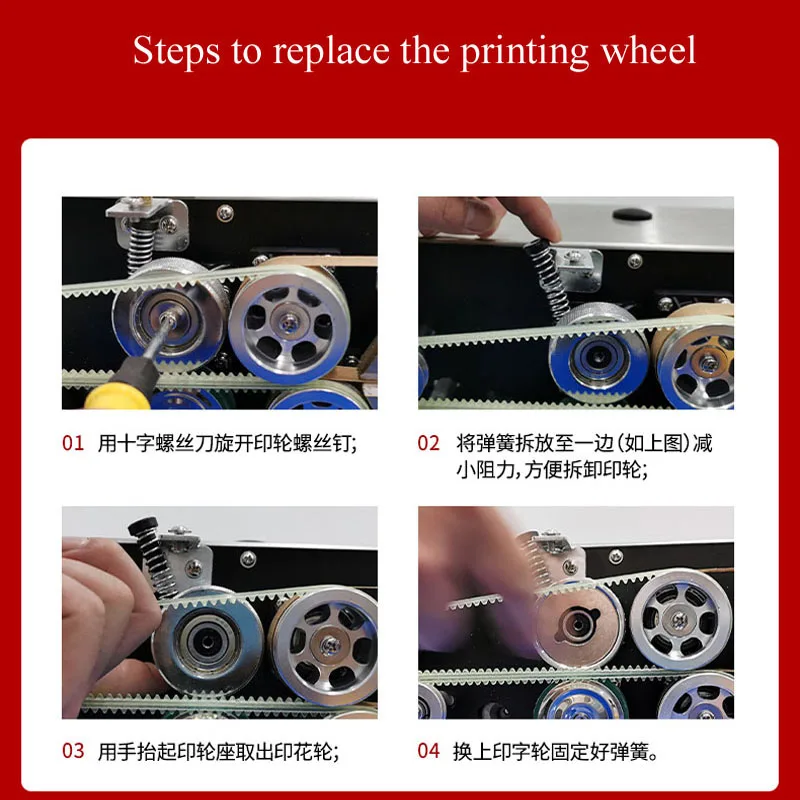 Steps to replace the printing wheel

01 用十字螺丝刀旋开印轮螺丝钉;

02 将弹簧拆放至一边(如上图)减小阻力,方便拆卸印轮;

03 用手抬起印轮座取出印花轮;

04 换上印字轮固定好弹簧。