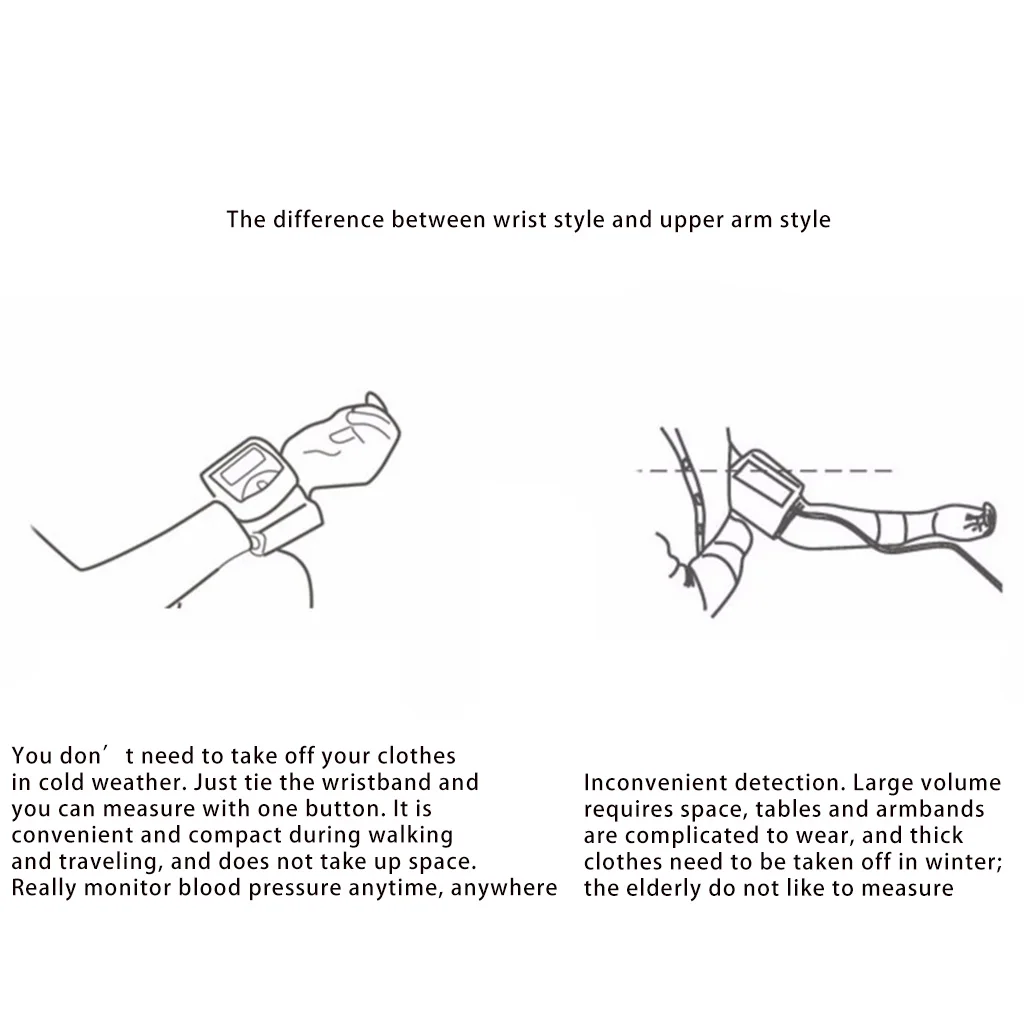 The difference between wrist style and upper arm style

You don’t need to take off your clothes in cold weather. Just tie the wristband and you can measure with one button. It is convenient and compact during walking and traveling, and does not take up space. Really monitor blood pressure anytime, anywhere

Inconvenient detection. Large volume requires space, tables and armbands are complicated to wear, and thick clothes need to be taken off in winter; the elderly do not like to measure