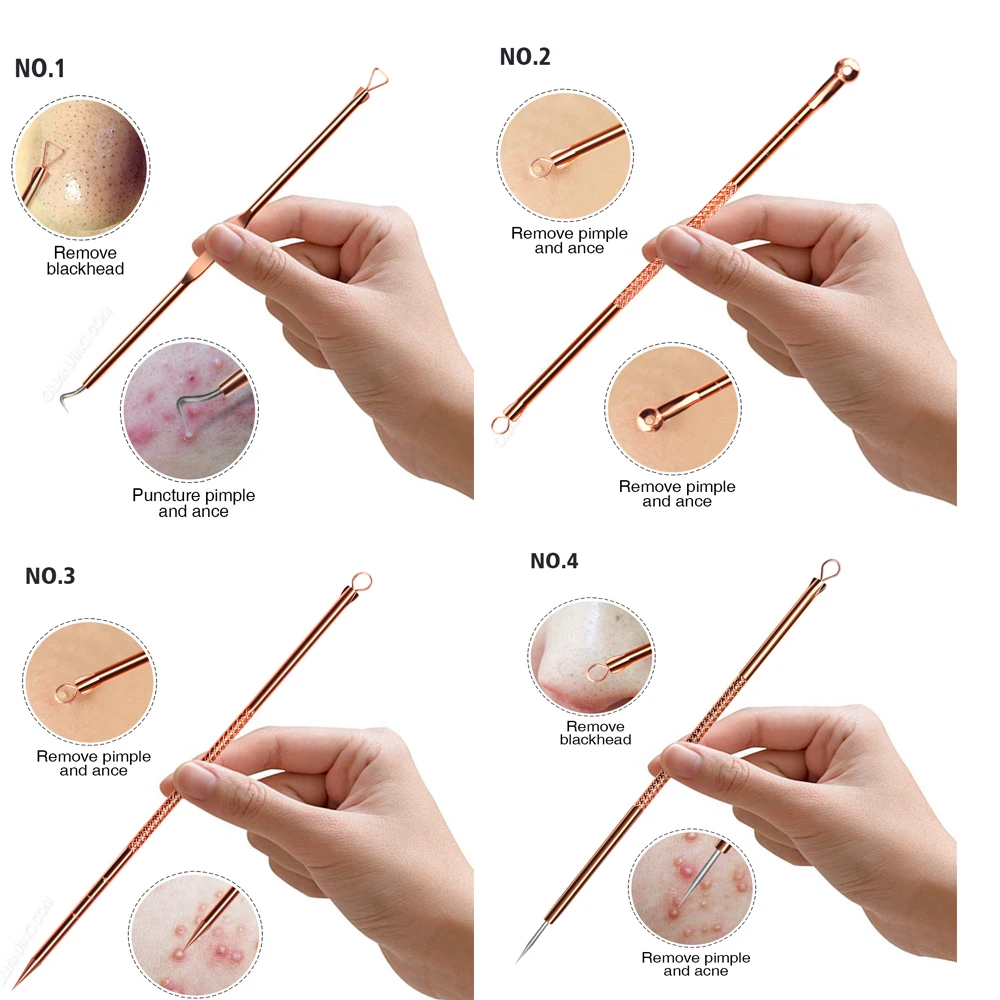 NO.1

Remove blackhead

Puncture pimple and ance

NO.2

Remove pimple and ance

Remove pimple and ance

NO.3

Remove pimple and ance

NO.4

Remove blackhead

Remove pimple and acne