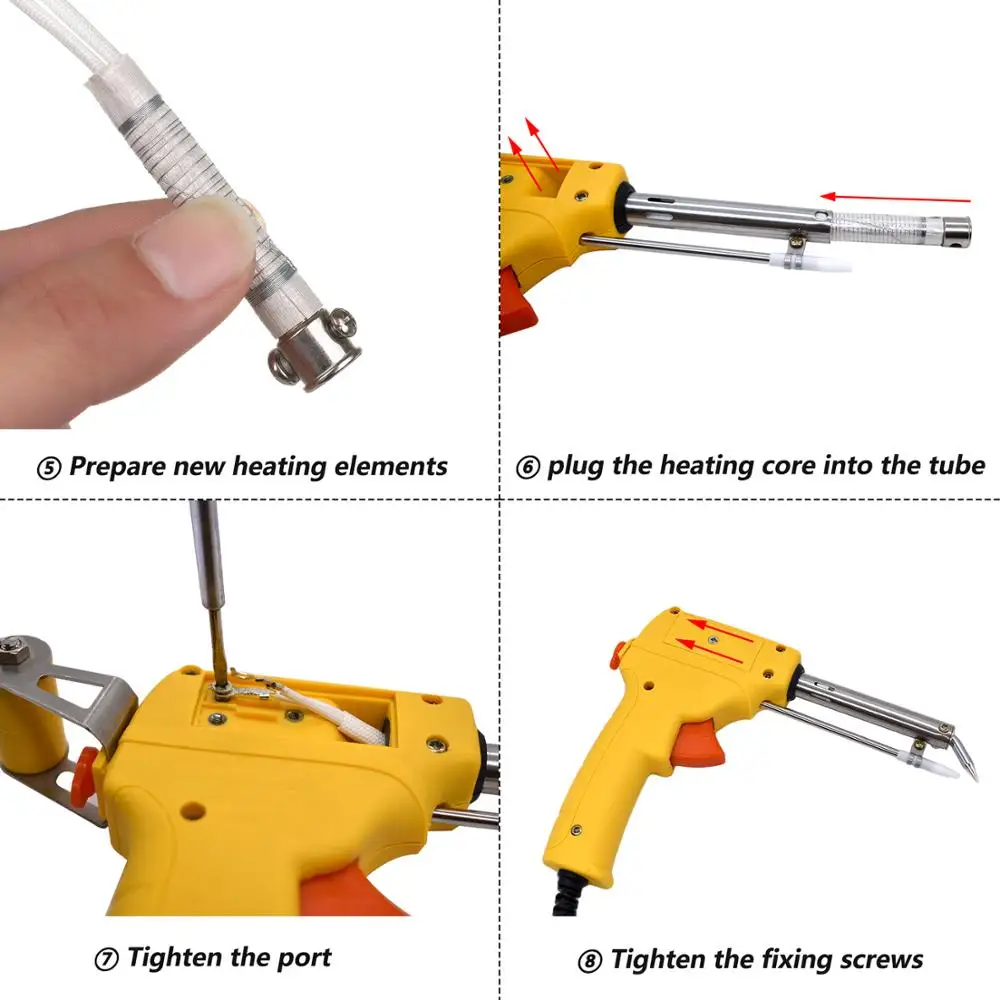 ⑤ Prepare new heating elements

⑥ plug the heating core into the tube

⑦ Tighten the port

⑧ Tighten the fixing screws