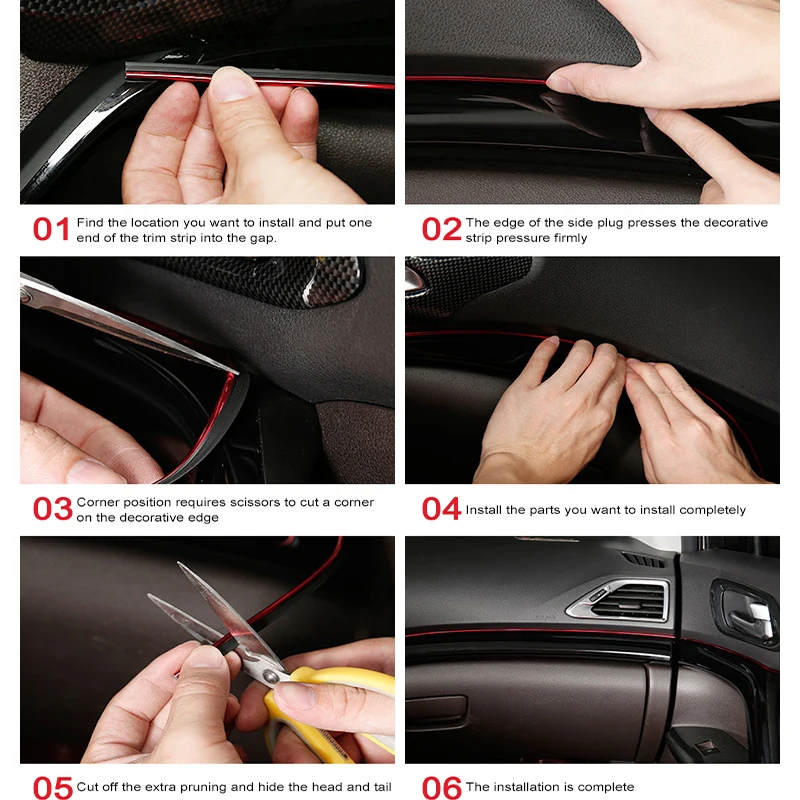 01 Find the location you want to install and put one end of the trim strip into the gap.

02 The edge of the side plug presses the decorative strip pressure firmly

03 Corner position requires scissors to cut a corner on the decorative edge

04 Install the parts you want to install completely

05 Cut off the extra pruning and hide the head and tail

06 The installation is complete