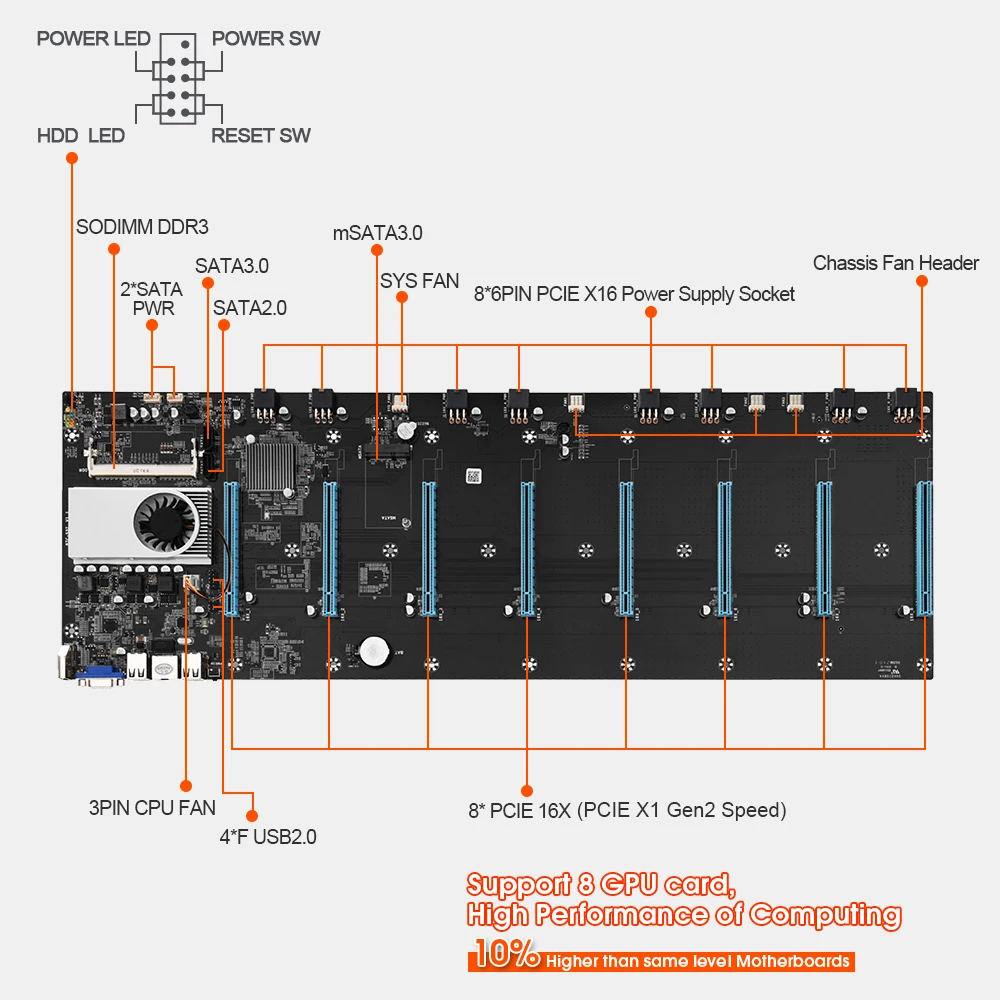 POWER LED
POWER SW
HDD LED
RESET SW

SODIMM DDR3
2*SATA PWR
SATA3.0
SATA2.0
mSATA3.0
SYS FAN
8*6PIN PCIE X16 Power Supply Socket
Chassis Fan Header

3PIN CPU FAN
4*F USB2.0
8* PCIE 16X (PCIE X1 Gen2 Speed)

Support 8 GPU card,
High Performance of Computing
10% Higher than same level Motherboards