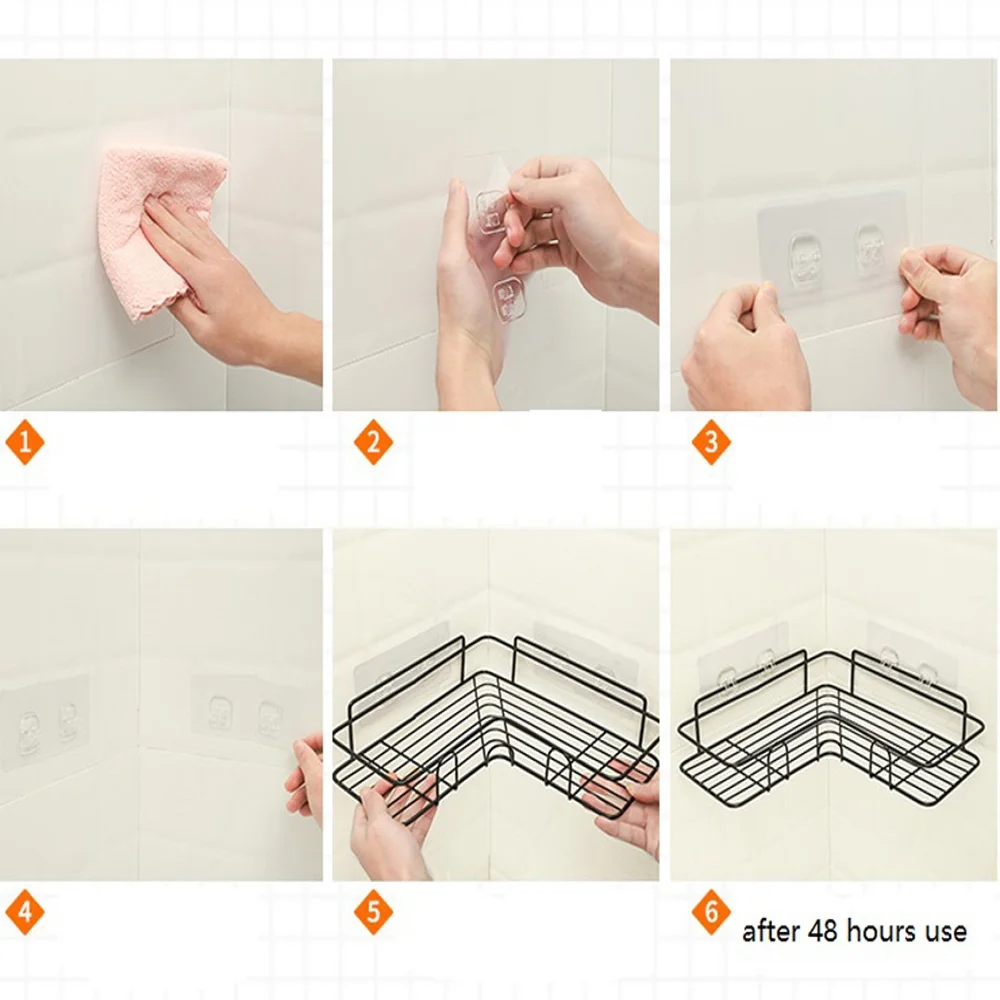 1

2

3

4

5

6 after 48 hours use