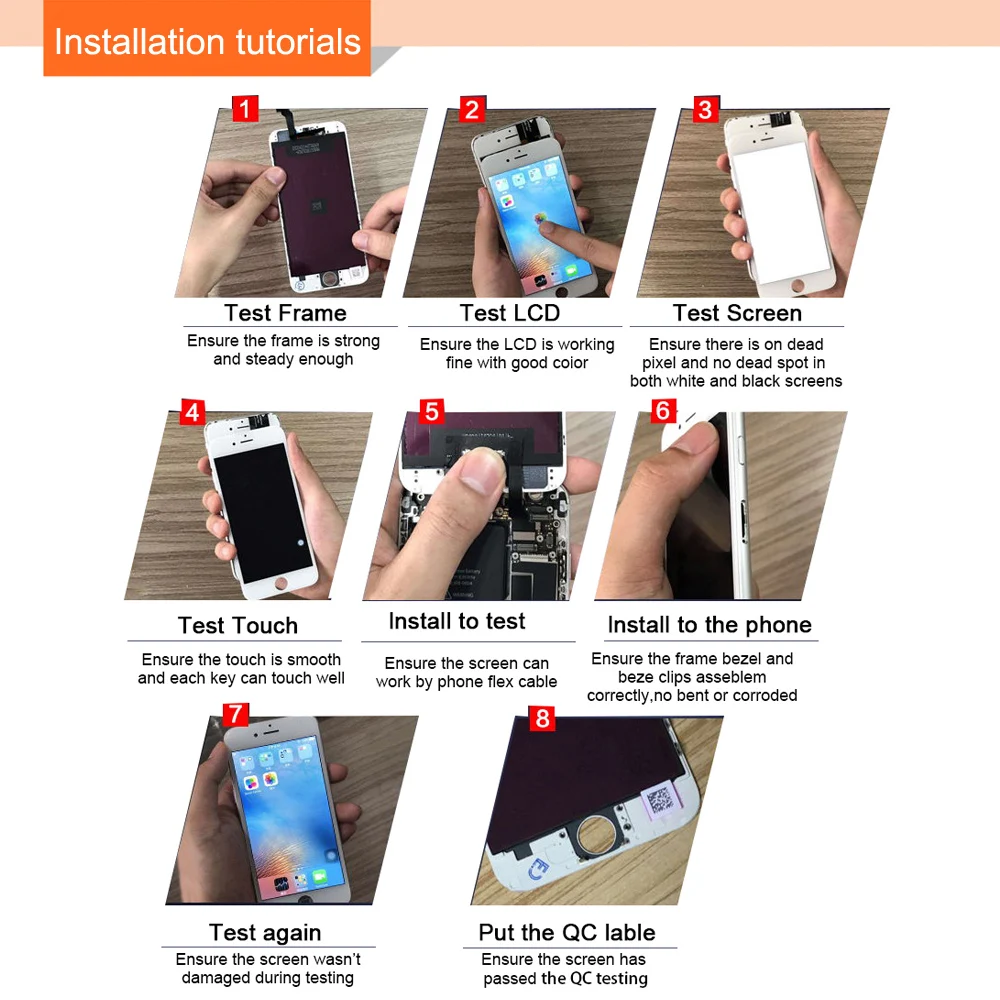 Installation tutorials

1

Test Frame

Ensure the frame is strong and steady enough

2

Test LCD

Ensure the LCD is working fine with good color

3

Test Screen

Ensure there is on dead pixel and no dead spot in both white and black screens

4

Test Touch

Ensure the touch is smooth and each key can touch well

5

Install to test

Ensure the screen can work by phone flex cable

6

Install to the phone

Ensure the frame bezel and beze clips asseblem correctly,no bent or corroded

7

Test again

Ensure the screen wasn't damaged during testing

8

Put the QC lable

Ensure the screen has passed the QC testing