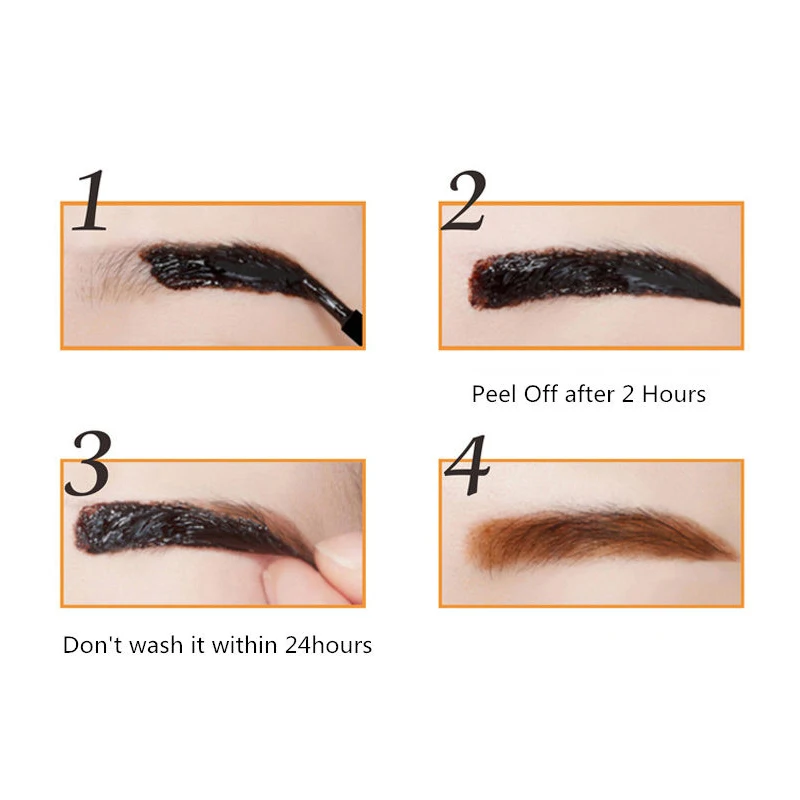 1

2

Peel Off after 2 Hours

3

4

Don't wash it within 24hours