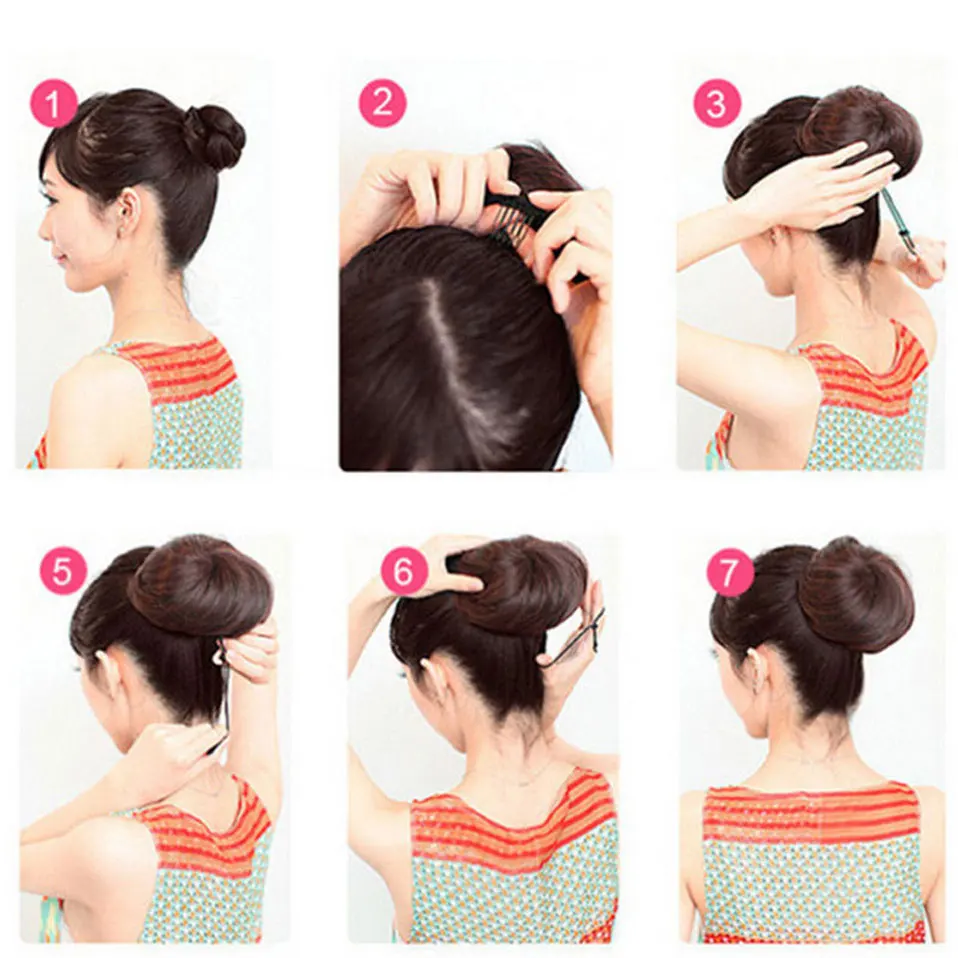 1

2

3

5

6

7