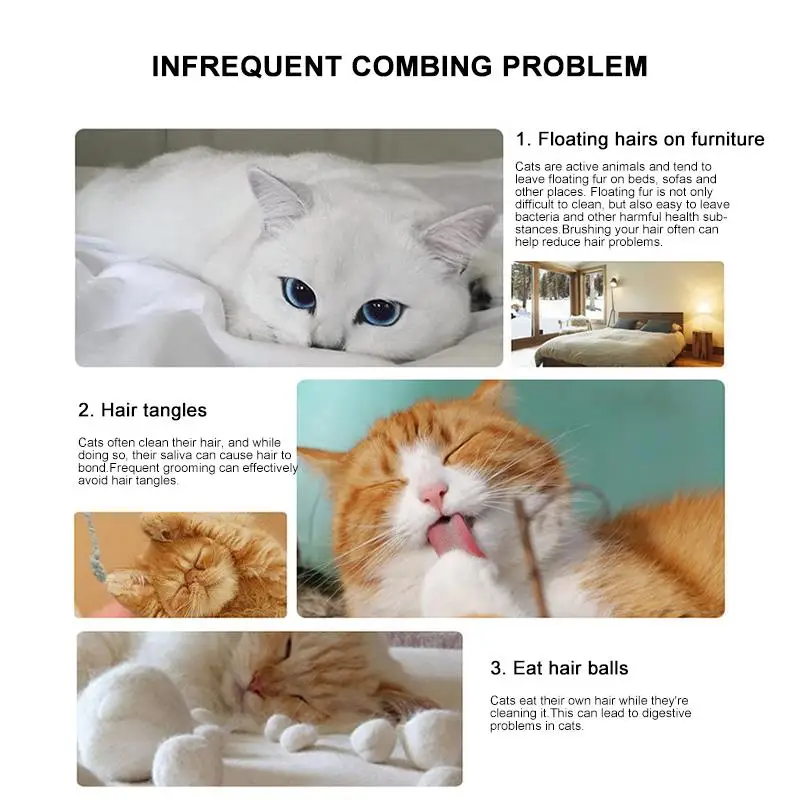 INFREQUENT COMBING PROBLEM

1. Floating hairs on furniture

Cats are active animals and tend to leave floating fur on beds, sofas and other places. Floating fur is not only difficult to clean, but also easy to leave bacteria and other harmful health substances.Brushing your hair often can help reduce hair problems.

2. Hair tangles

Cats often clean their hair, and while doing so, their saliva can cause hair to bond.Frequent grooming can effectively avoid hair tangles.

3. Eat hair balls

Cats eat their own hair while they're cleaning it.This can lead to digestive problems in cats.