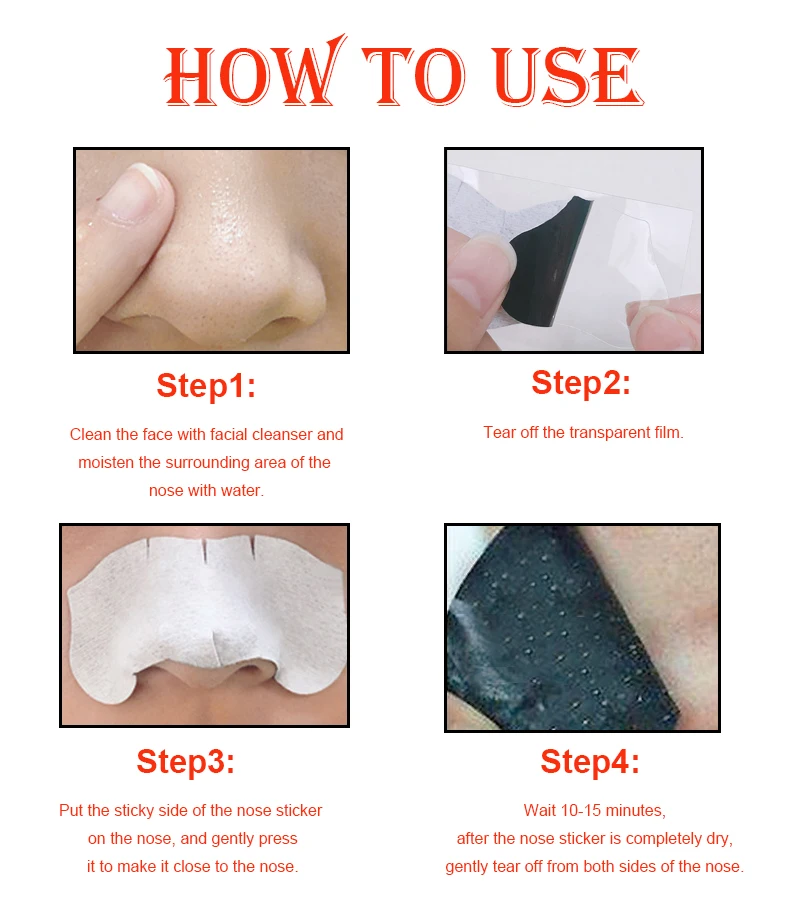 HOW TO USE

Step1:

Clean the face with facial cleanser and moisten the surrounding area of the nose with water.

Step2:

Tear off the transparent film.

Step3:

Put the sticky side of the nose sticker on the nose, and gently press it to make it close to the nose.

Step4:

Wait 10-15 minutes, after the nose sticker is completely dry, gently tear off from both sides of the nose.