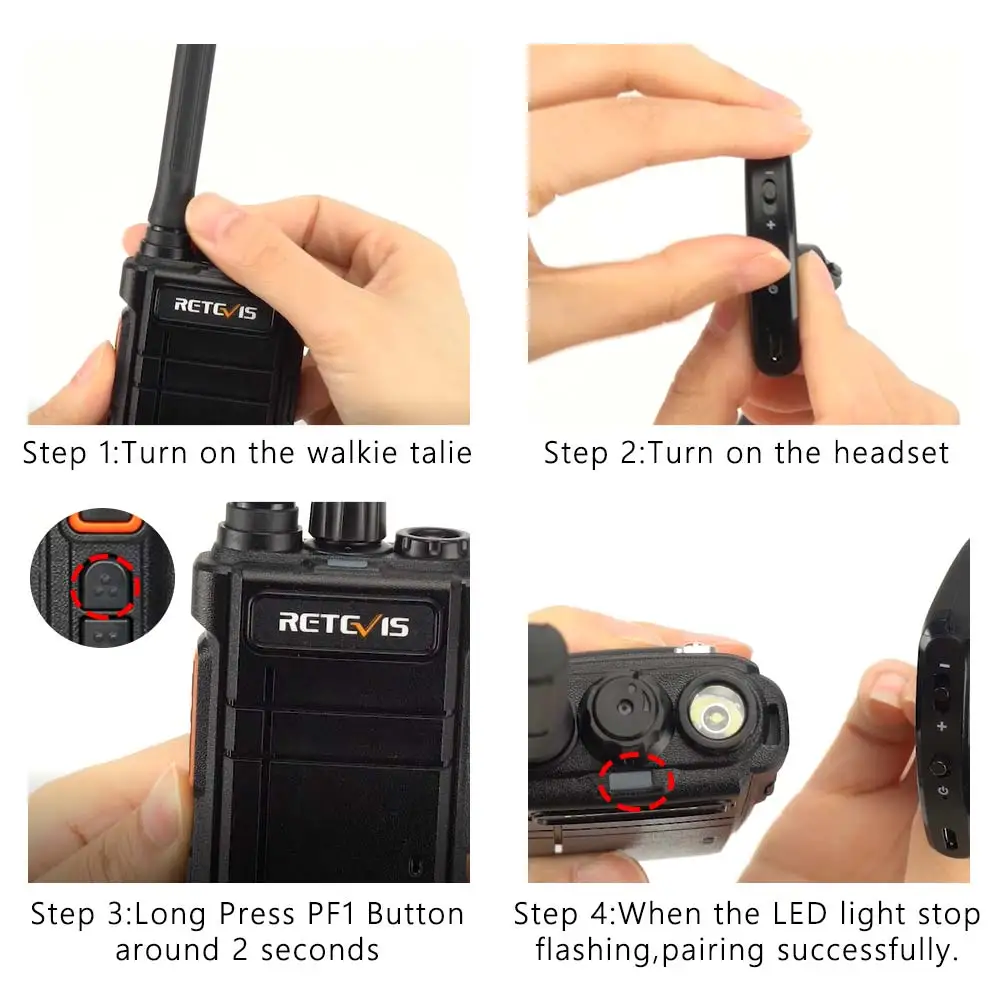 RETEVIS

Step 1:Turn on the walkie talie

Step 2:Turn on the headset

RETEVIS

Step 3:Long Press PF1 Button around 2 seconds

Step 4:When the LED light stop flashing,pairing successfully.