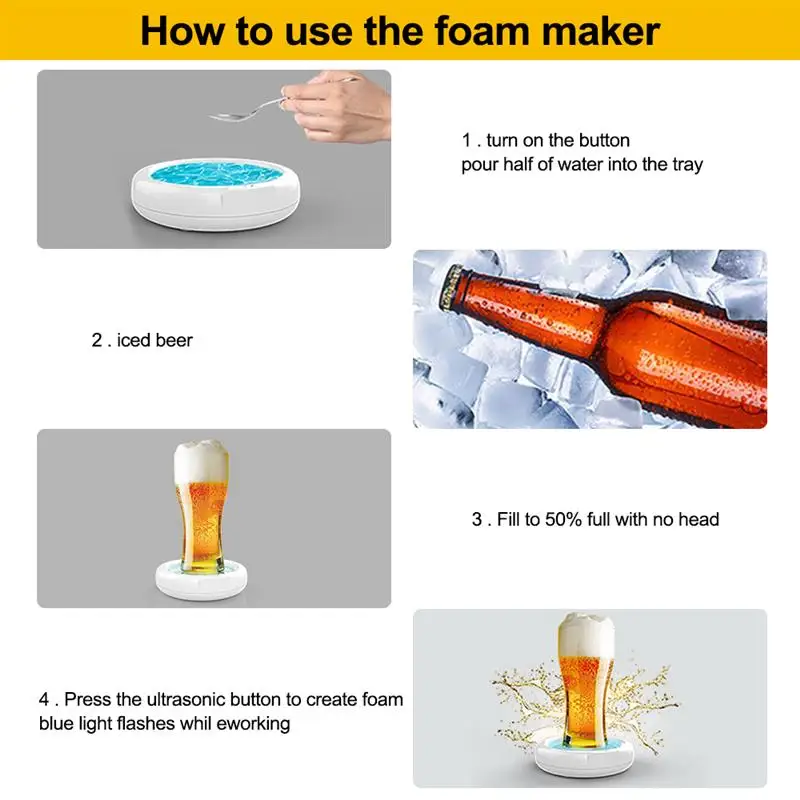 How to use the foam maker

1 . turn on the button
pour half of water into the tray

2 . iced beer

3 . Fill to 50% full with no head

4 . Press the ultrasonic button to create foam
blue light flashes whil eworking