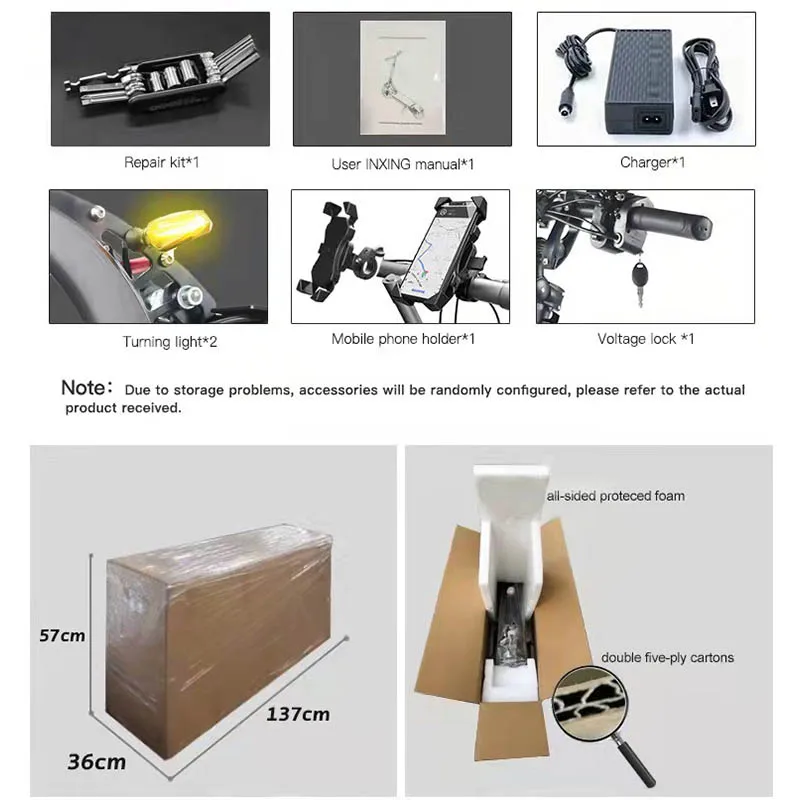 Repair kit*1

User INXING manual*1

Charger*1

Turning light*2

Mobile phone holder*1

Voltage lock *1

Note: Due to storage problems, accessories will be randomly configured, please refer to the actual product received.

57cm

137cm

36cm

all-sided proteced foam

double five-ply cartons