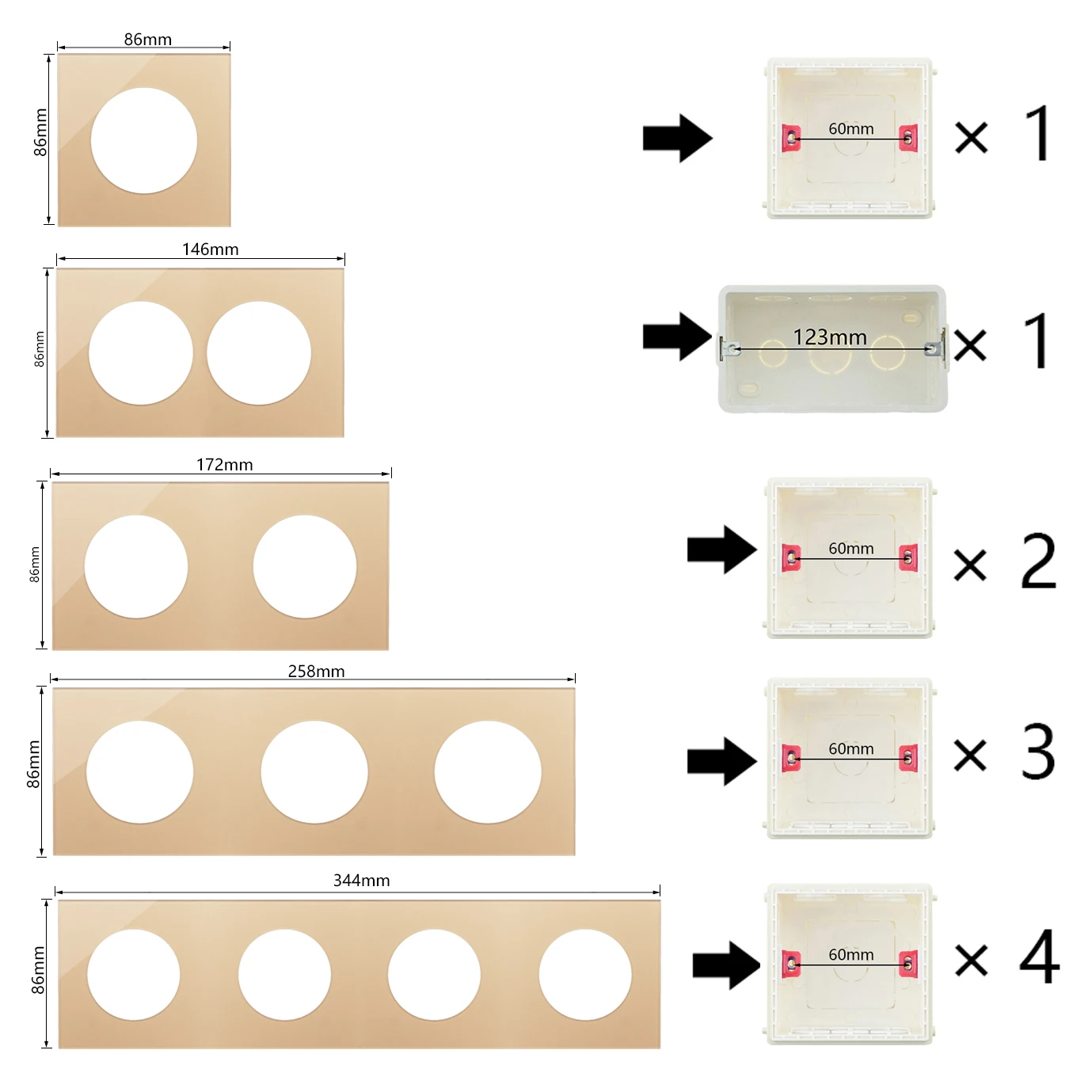 86mm
86mm
60mm
× 1

146mm
86mm
123mm
× 1

172mm
86mm
60mm
× 2

258mm
86mm
60mm
× 3

344mm
86mm
60mm
× 4