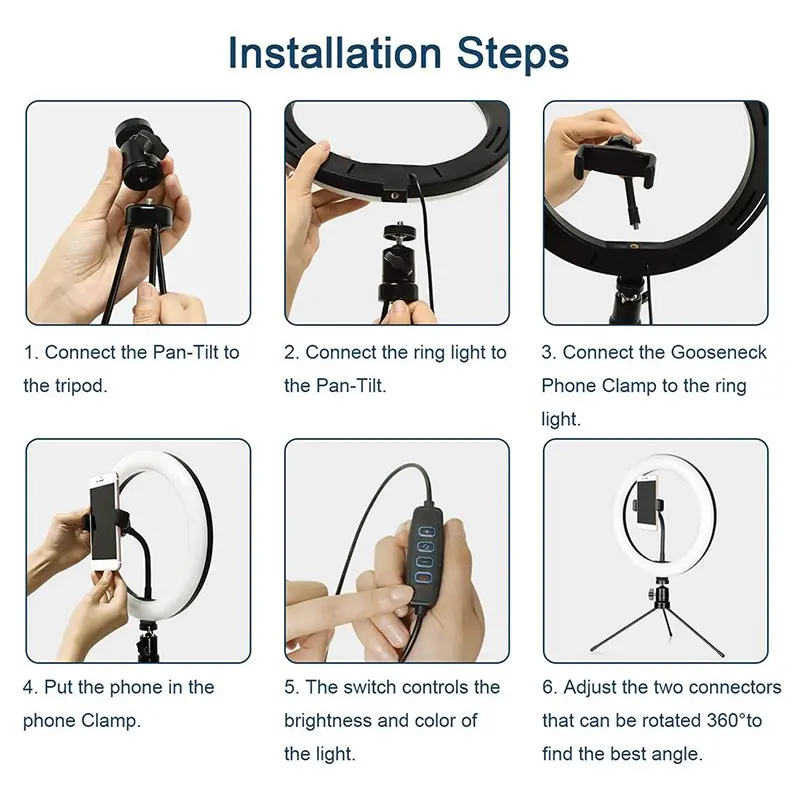 Installation Steps

1. Connect the Pan-Tilt to the tripod.

2. Connect the ring light to the Pan-Tilt.

3. Connect the Gooseneck Phone Clamp to the ring light.

4. Put the phone in the phone Clamp.

5. The switch controls the brightness and color of the light.

6. Adjust the two connectors that can be rotated 360°to find the best angle.