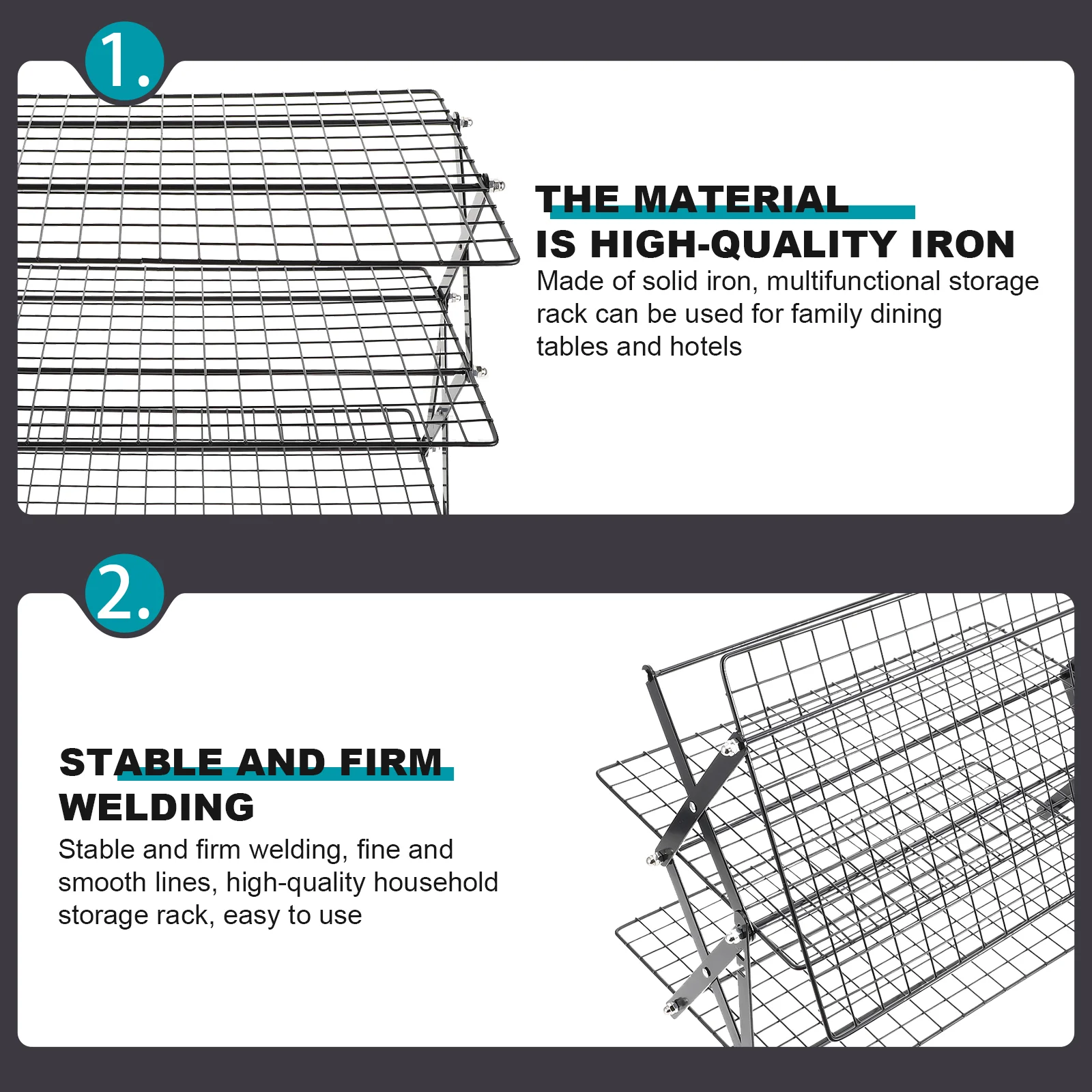 1.

THE MATERIAL
IS HIGH-QUALITY IRON
Made of solid iron, multifunctional storage rack can be used for family dining tables and hotels

2.

STABLE AND FIRM
WELDING
Stable and firm welding, fine and smooth lines, high-quality household storage rack, easy to use