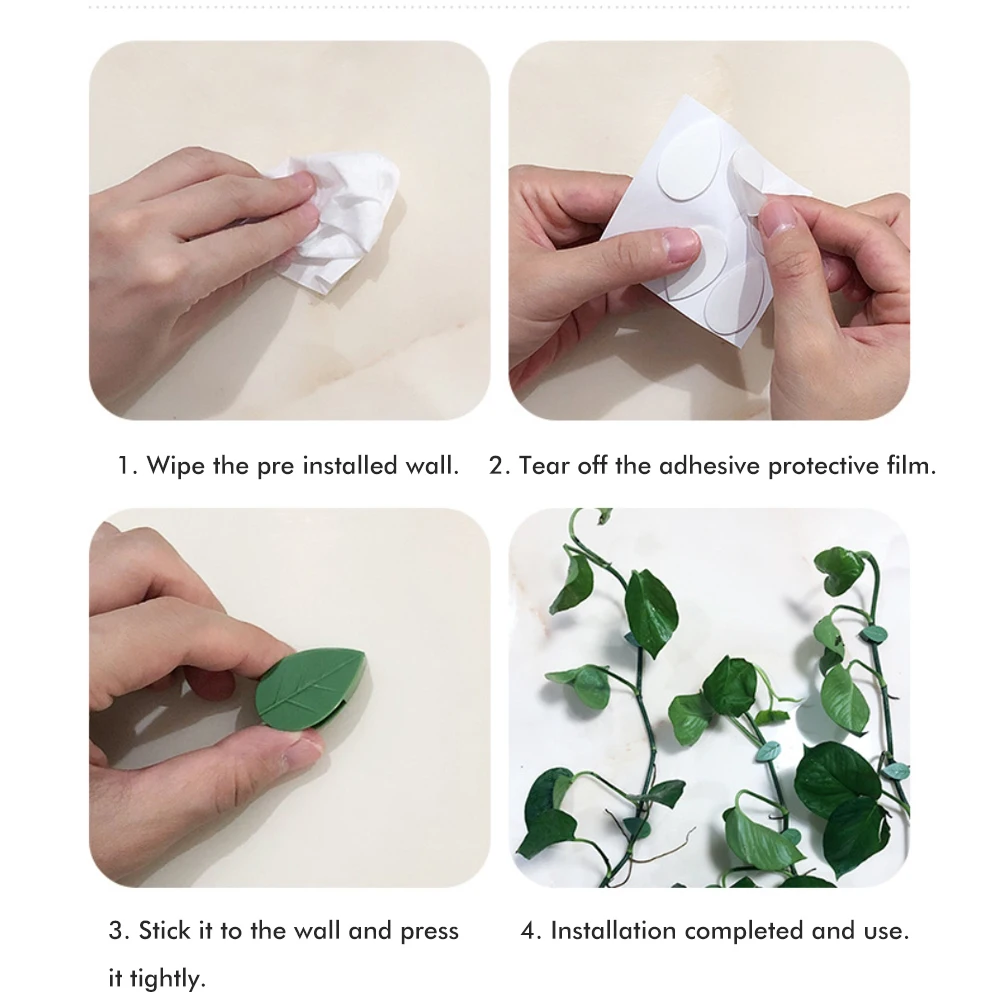 1. Wipe the pre installed wall.

2. Tear off the adhesive protective film.

3. Stick it to the wall and press it tightly.

4. Installation completed and use.