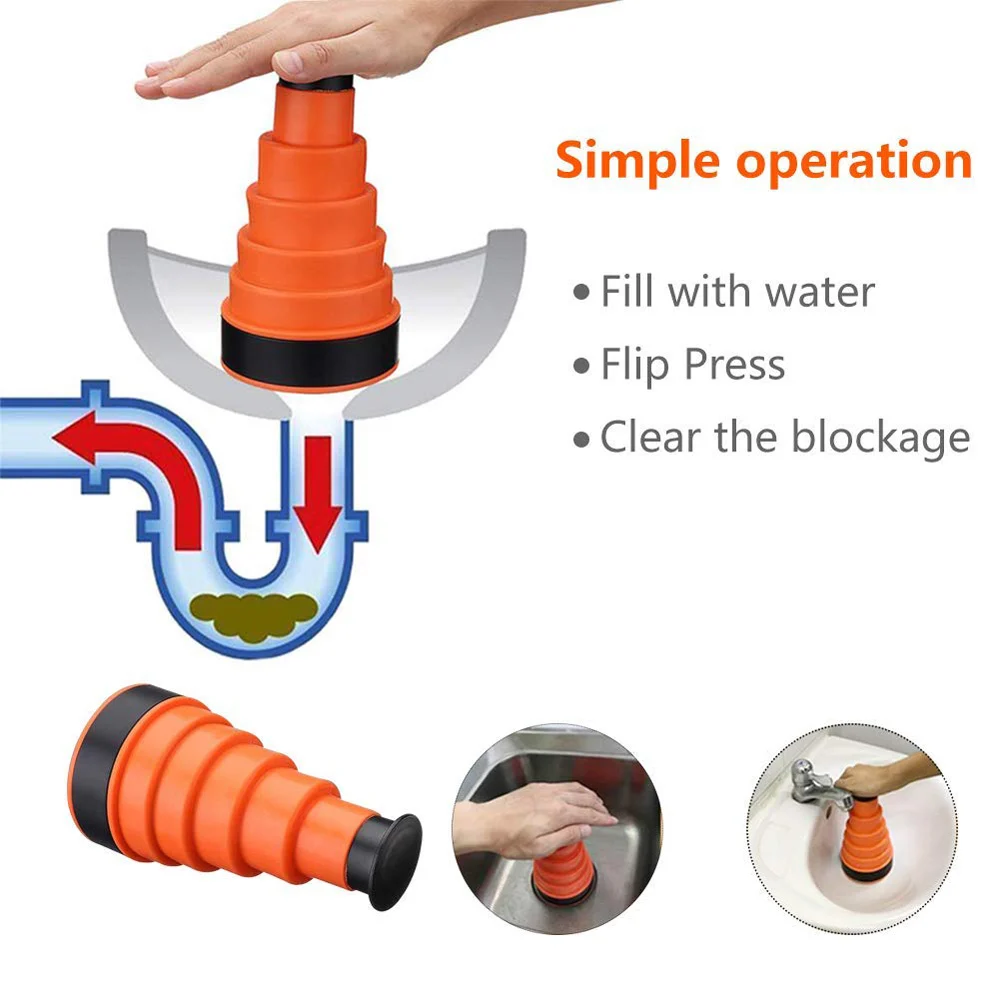 Simple operation

• Fill with water
• Flip Press
• Clear the blockage