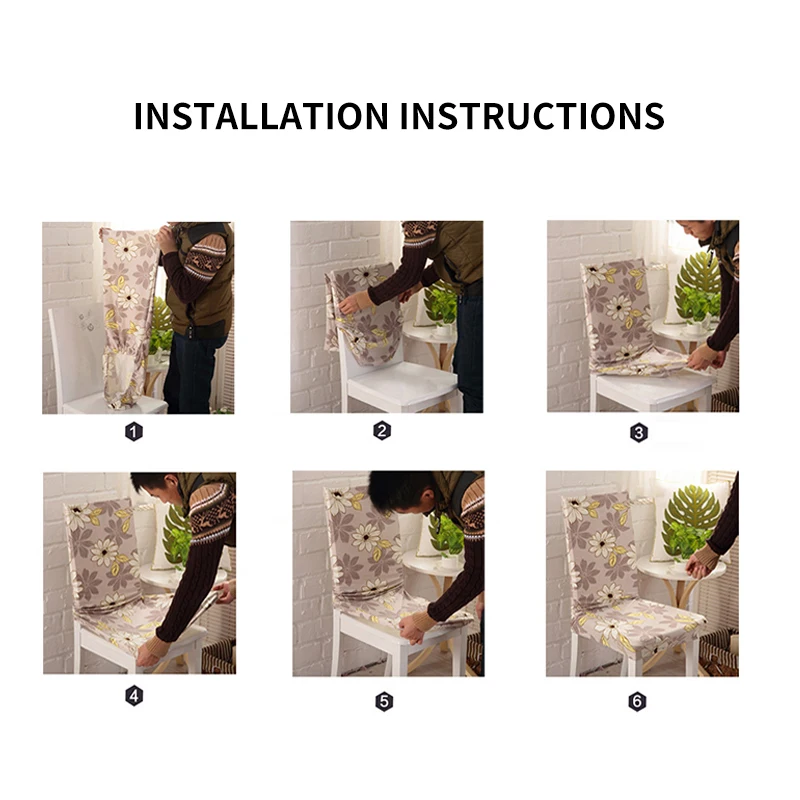 INSTALLATION INSTRUCTIONS

1

2

3

4

5

6