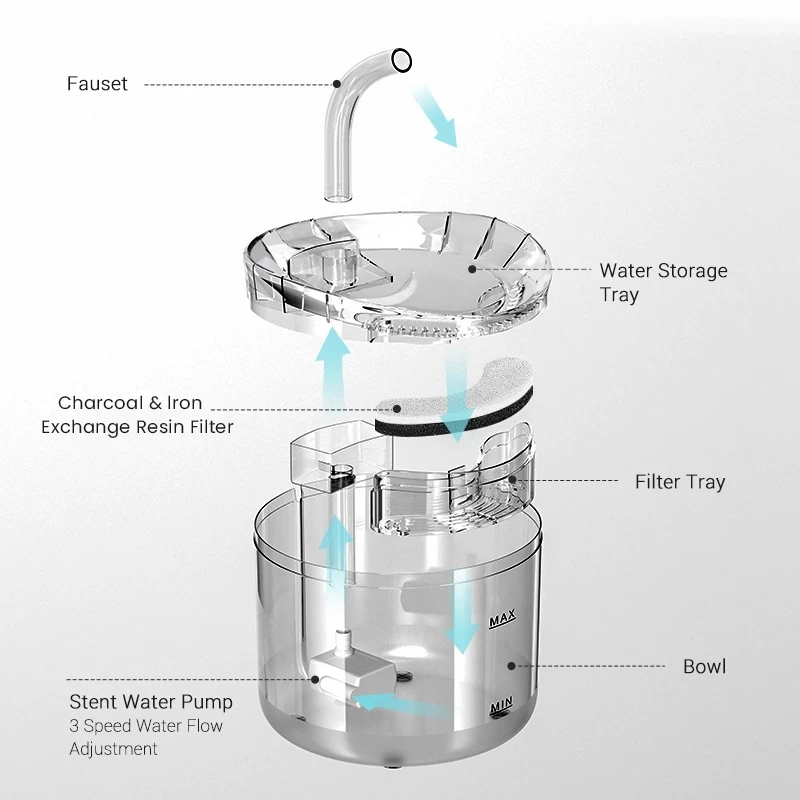 Fauset

Water Storage Tray

Charcoal & Iron Exchange Resin Filter

Filter Tray

MAX

Bowl

MIN

Stent Water Pump
3 Speed Water Flow Adjustment