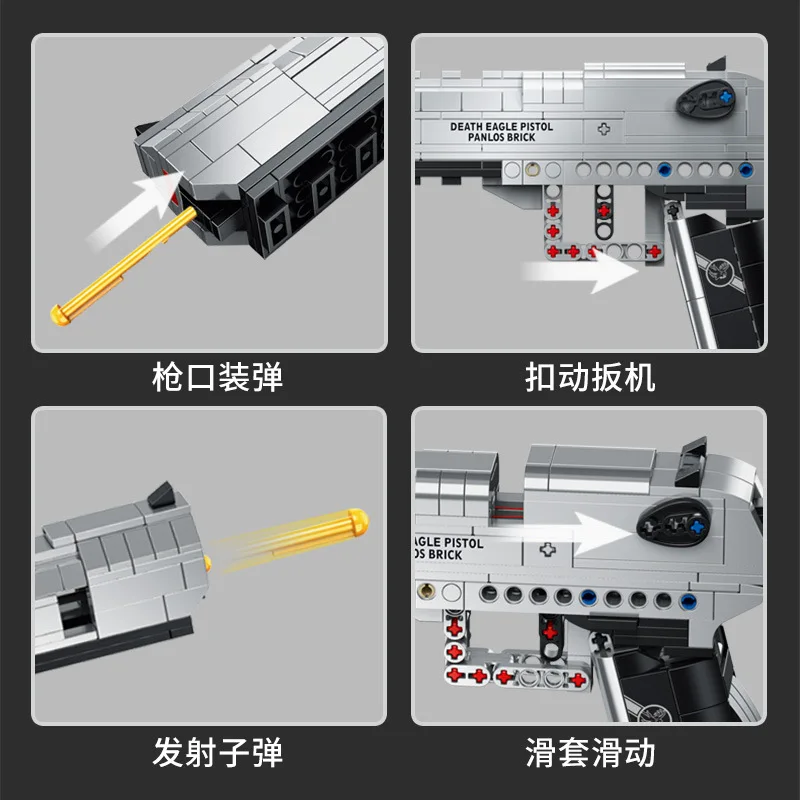 枪口装弹

DEATH EAGLE PISTOL
PANLOS BRICK

扣动扳机

发射子弹

EAGLE PISTOL
OS BRICK

滑套滑动