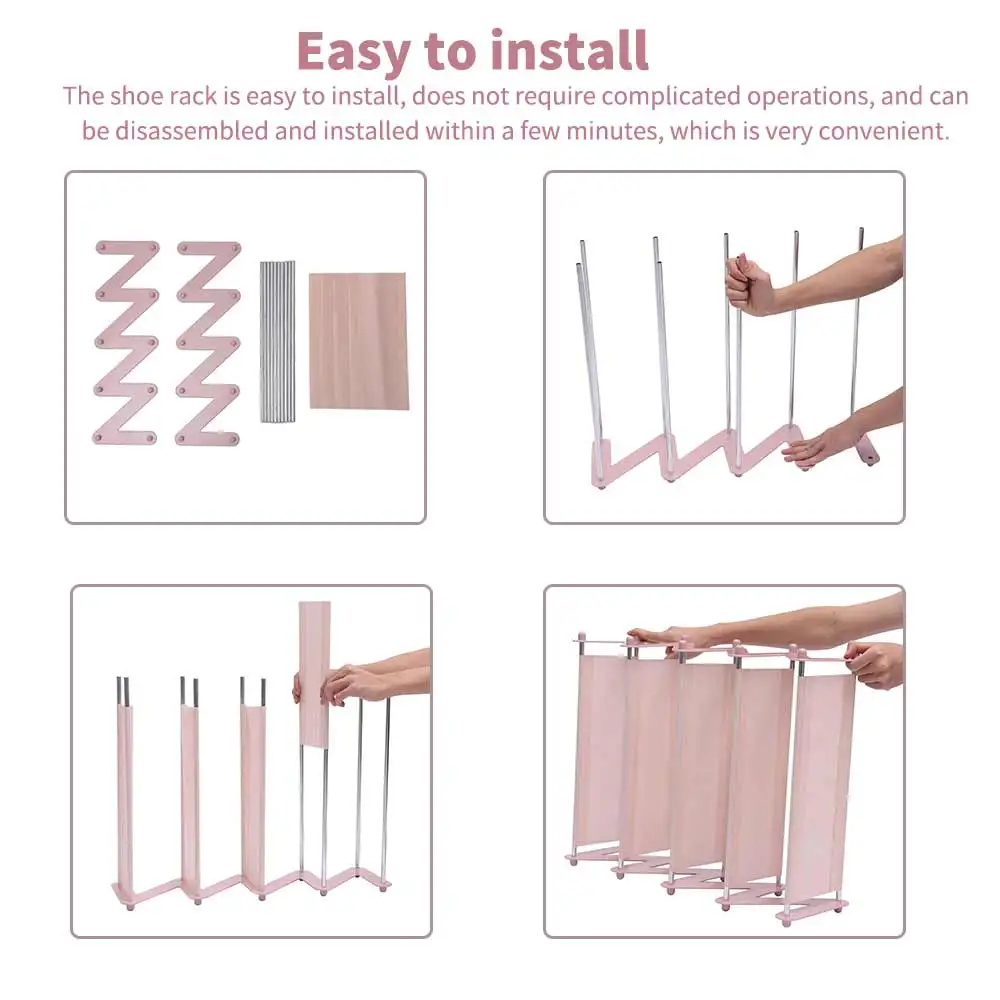 Easy to install

The shoe rack is easy to install, does not require complicated operations, and can be disassembled and installed within a few minutes, which is very convenient.