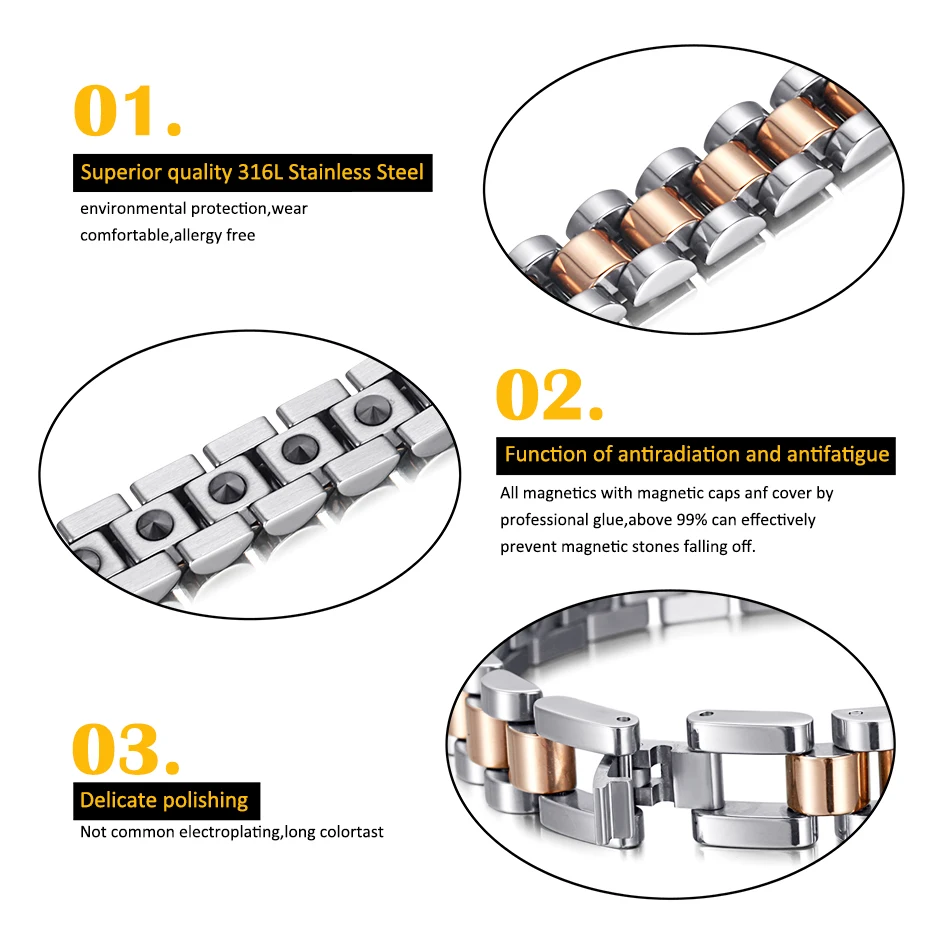 01.

Superior quality 316L Stainless Steel

environmental protection,wear comfortable,allergy free

02.

Function of antiradiation and antifatigue

All magnetics with magnetic caps anf cover by professional glue,above 99% can effectively prevent magnetic stones falling off.

03.

Delicate polishing

Not common electroplating,long colortast