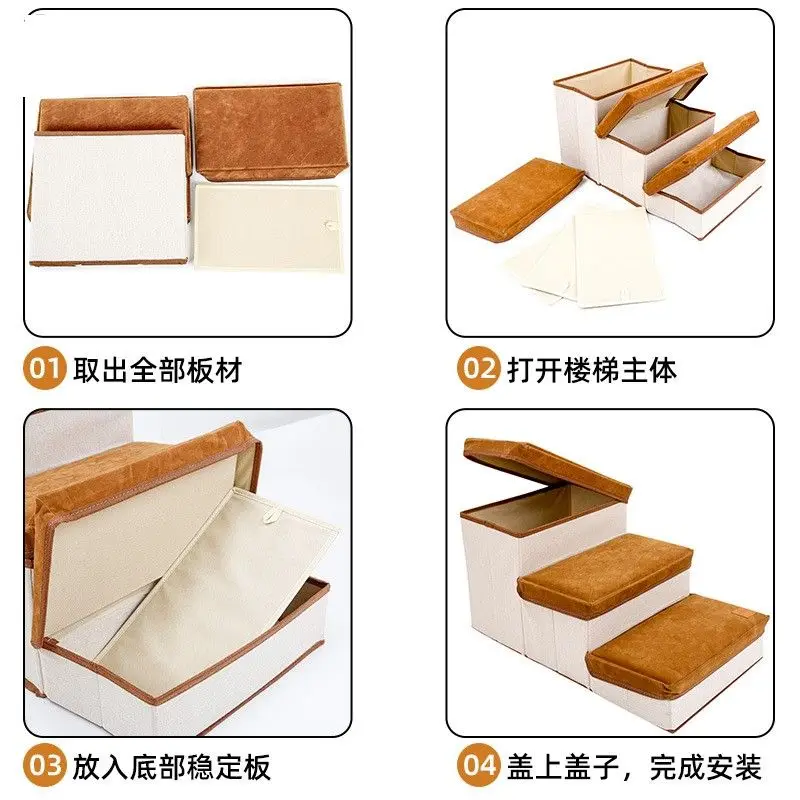 01 取出全部板材

02 打开楼梯主体

03 放入底部稳定板

04 盖上盖子，完成安装