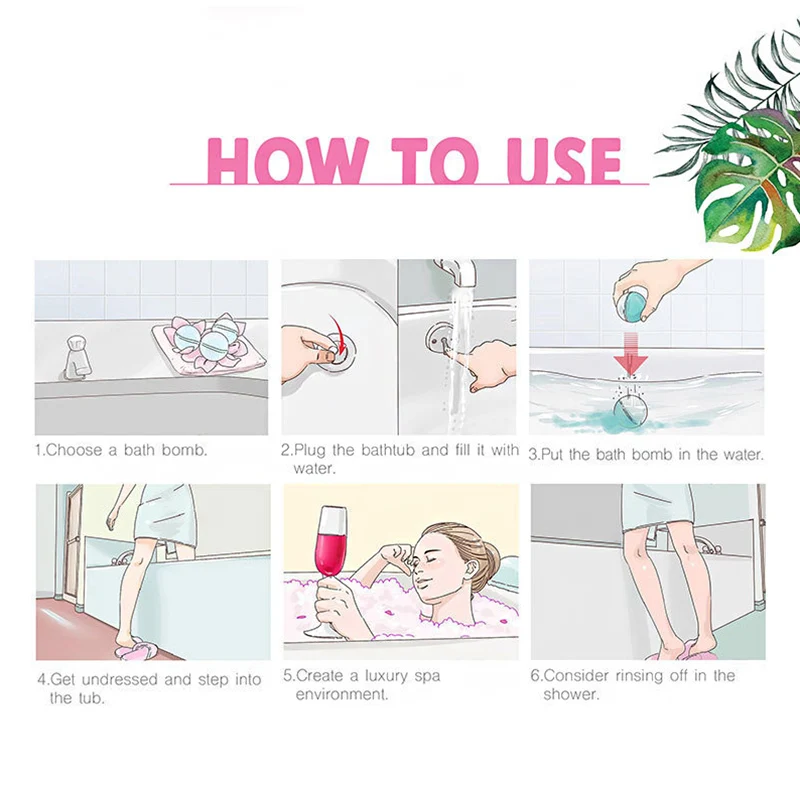 HOW TO USE

1.Choose a bath bomb.

2.Plug the bathtub and fill it with water.

3.Put the bath bomb in the water.

4.Get undressed and step into the tub.

5.Create a luxury spa environment.

6.Consider rinsing off in the shower.