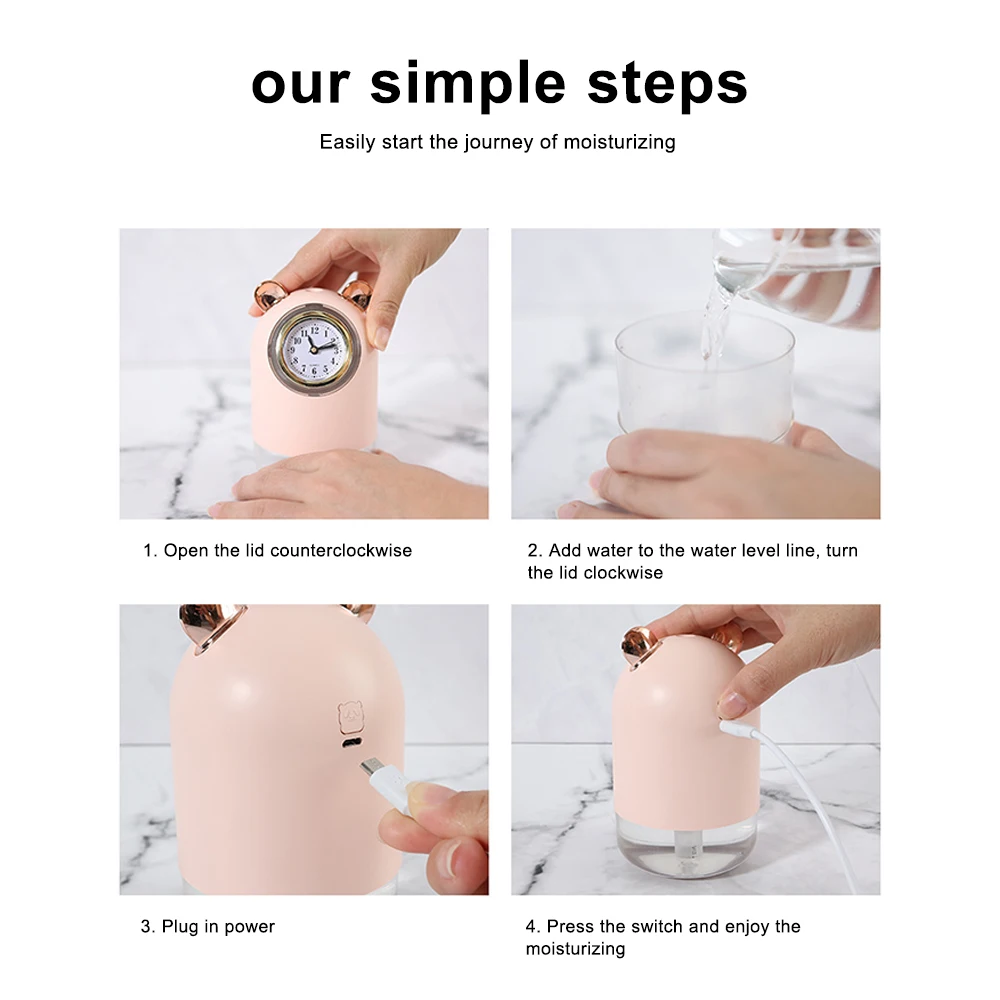 our simple steps

Easily start the journey of moisturizing

12
1
2
3
4
5
6
7
8
9
10
11

1. Open the lid counterclockwise

2. Add water to the water level line, turn the lid clockwise

3. Plug in power

4. Press the switch and enjoy the moisturizing