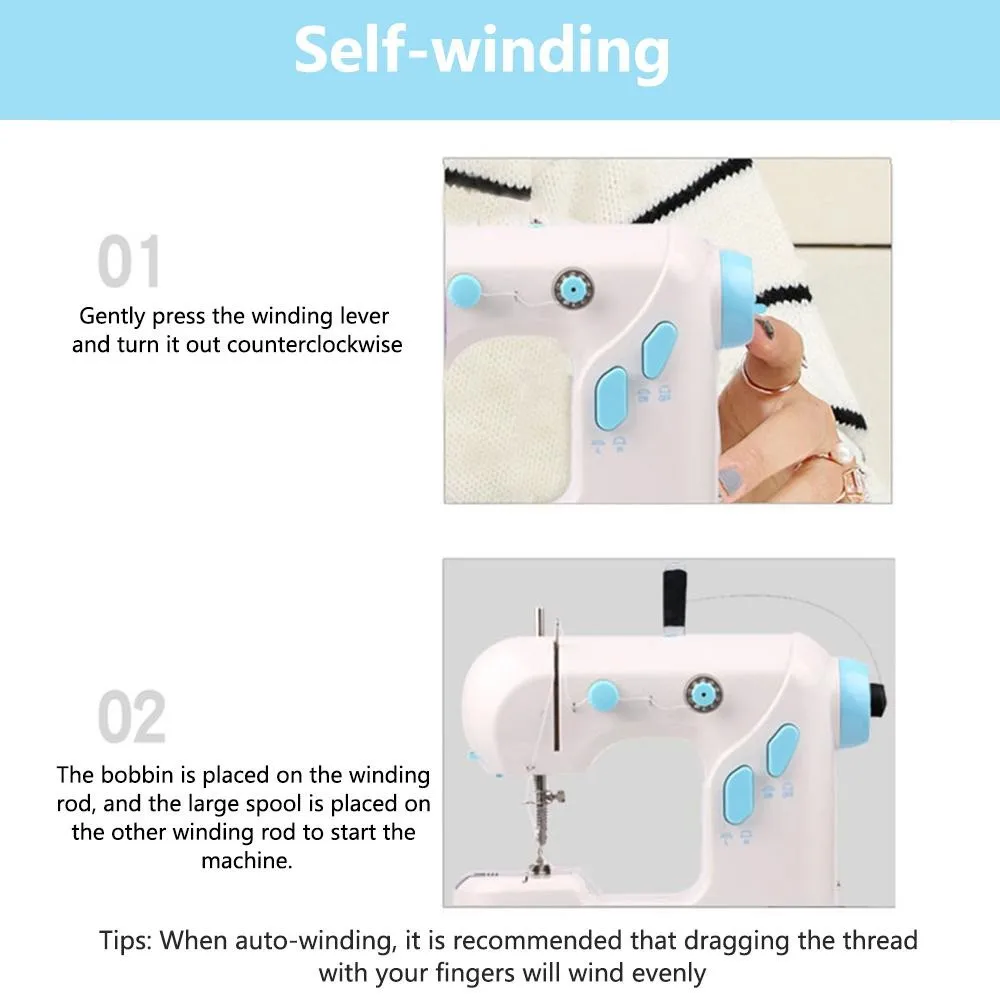 Self-winding

01

Gently press the winding lever and turn it out counterclockwise

02

The bobbin is placed on the winding rod, and the large spool is placed on the other winding rod to start the machine.

Tips: When auto-winding, it is recommended that dragging the thread with your fingers will wind evenly