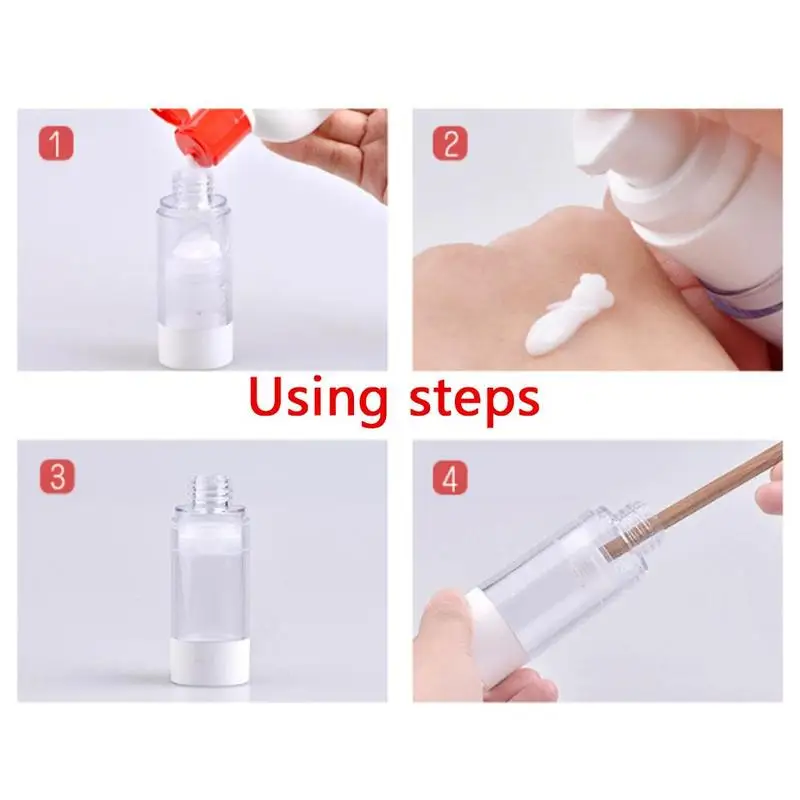 1

2

Using steps

3

4