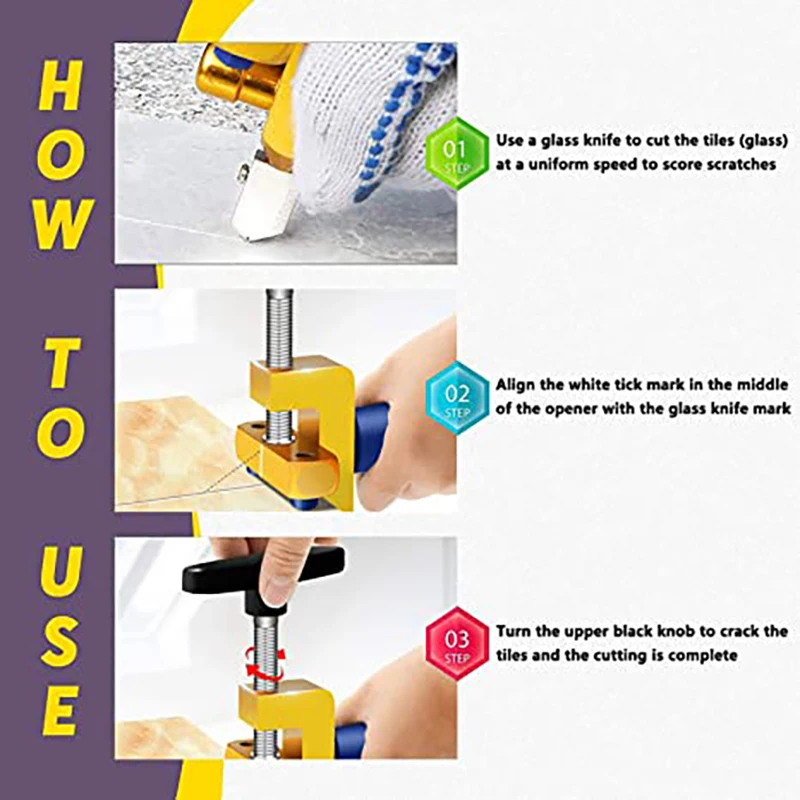 HOW TO USE

01 STEP
Use a glass knife to cut the tiles (glass) at a uniform speed to score scratches

02 STEP
Align the white tick mark in the middle of the opener with the glass knife mark

03 STEP
Turn the upper black knob to crack the tiles and the cutting is complete