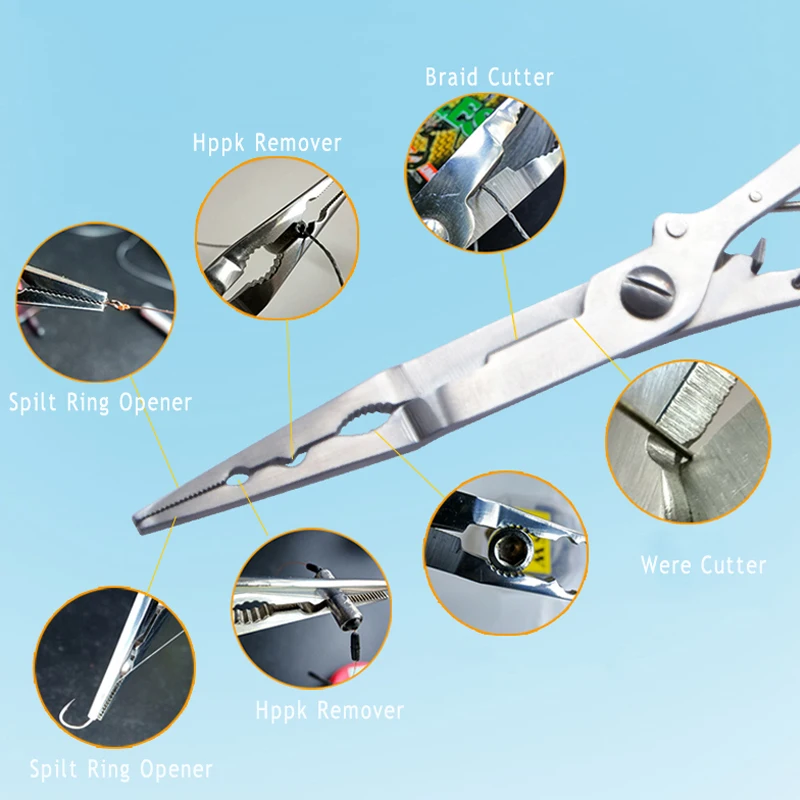 Braid Cutter

Hppk Remover

Spilt Ring Opener

Were Cutter

Hppk Remover

Spilt Ring Opener