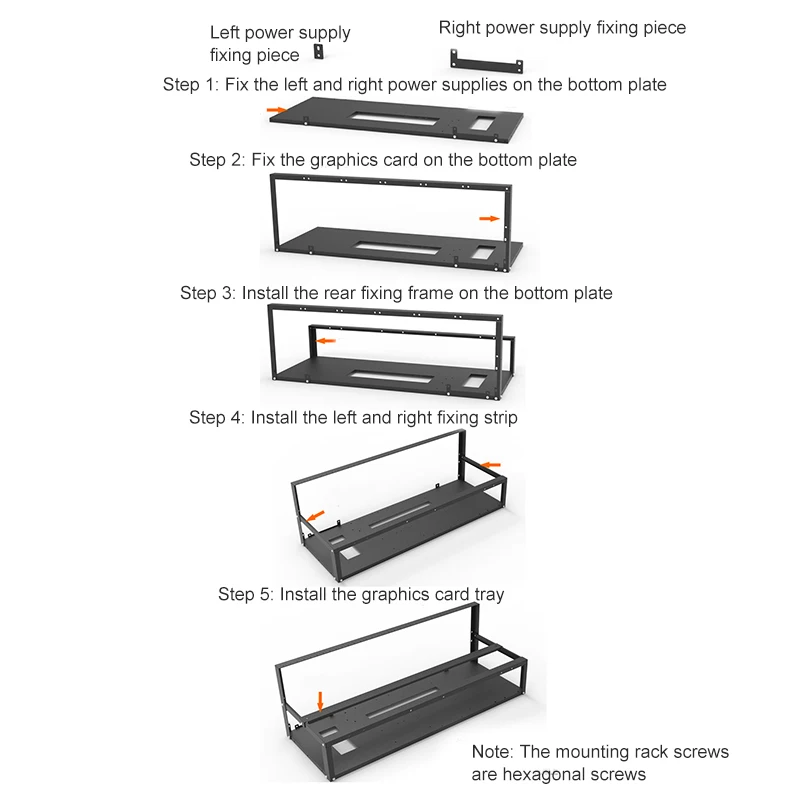 Left power supply fixing piece

Right power supply fixing piece

Step 1: Fix the left and right power supplies on the bottom plate

Step 2: Fix the graphics card on the bottom plate

Step 3: Install the rear fixing frame on the bottom plate

Step 4: Install the left and right fixing strip

Step 5: Install the graphics card tray

Note: The mounting rack screws are hexagonal screws