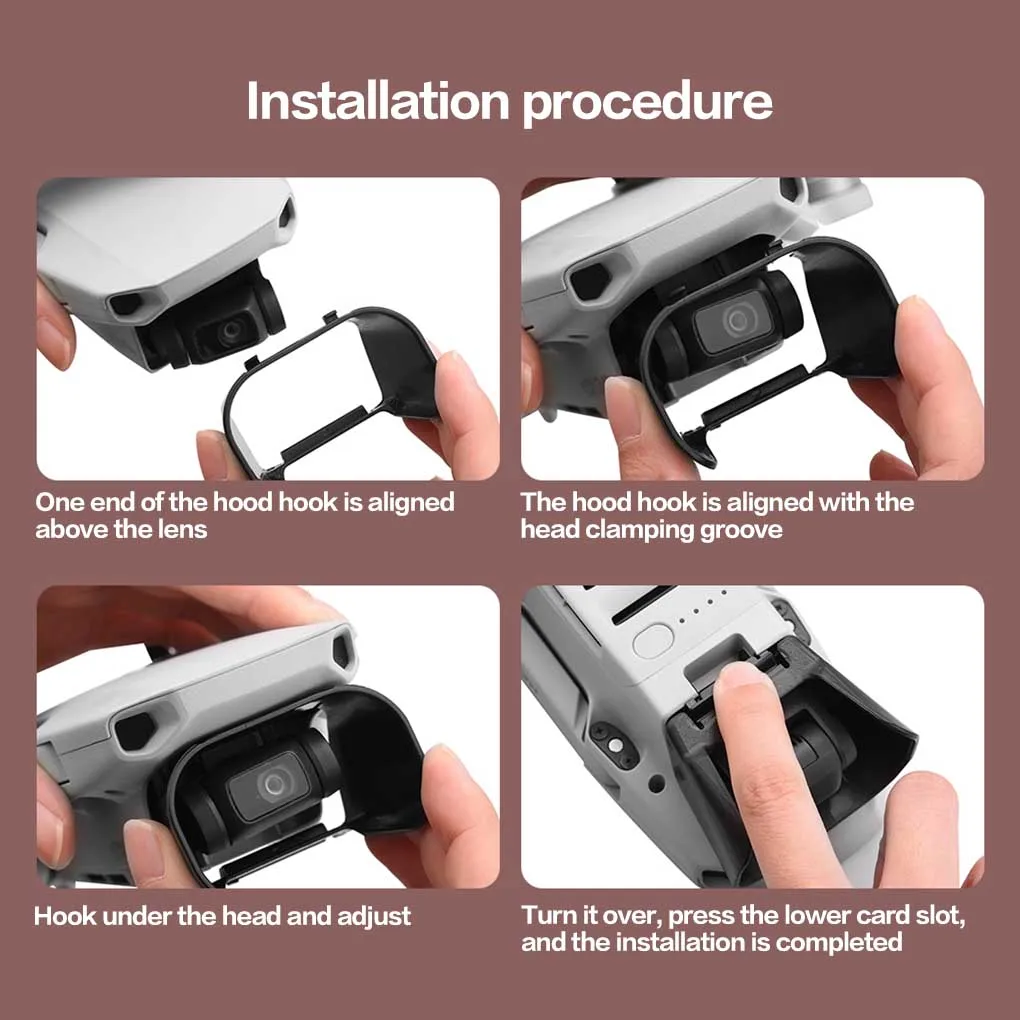 Installation procedure

One end of the hood hook is aligned above the lens

The hood hook is aligned with the head clamping groove

Hook under the head and adjust

Turn it over, press the lower card slot, and the installation is completed